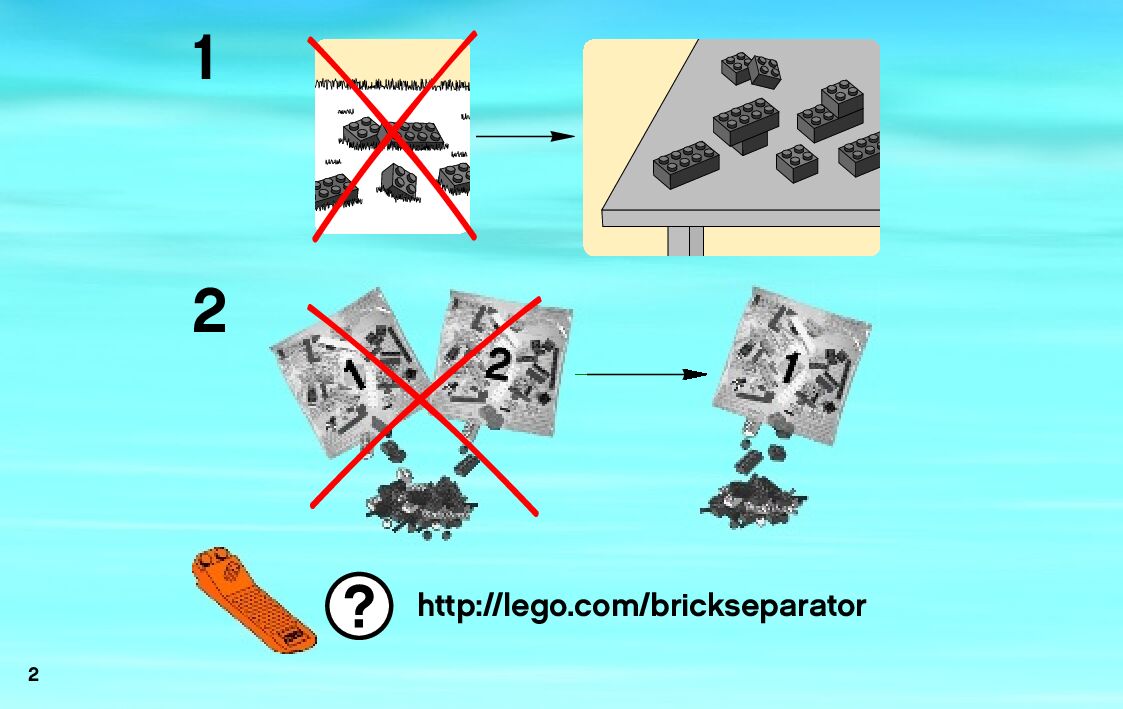 1

2

1

2

1

?

http://lego.com/brickseparator

2