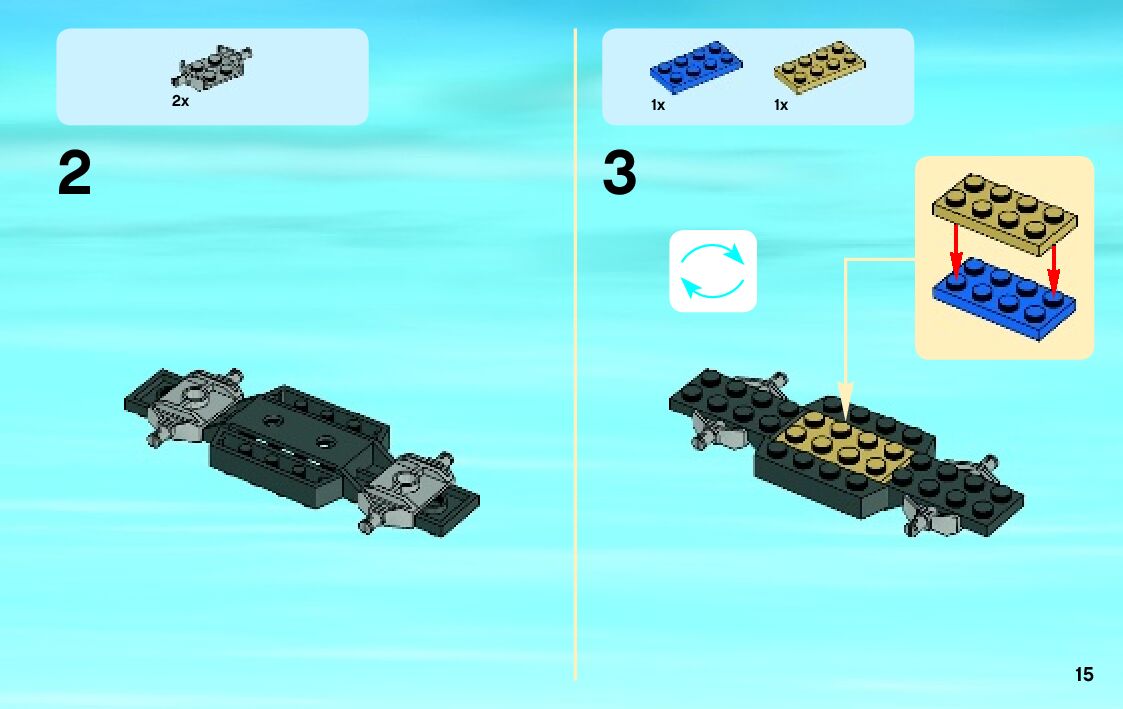 2x

2

1x 1x

3

15