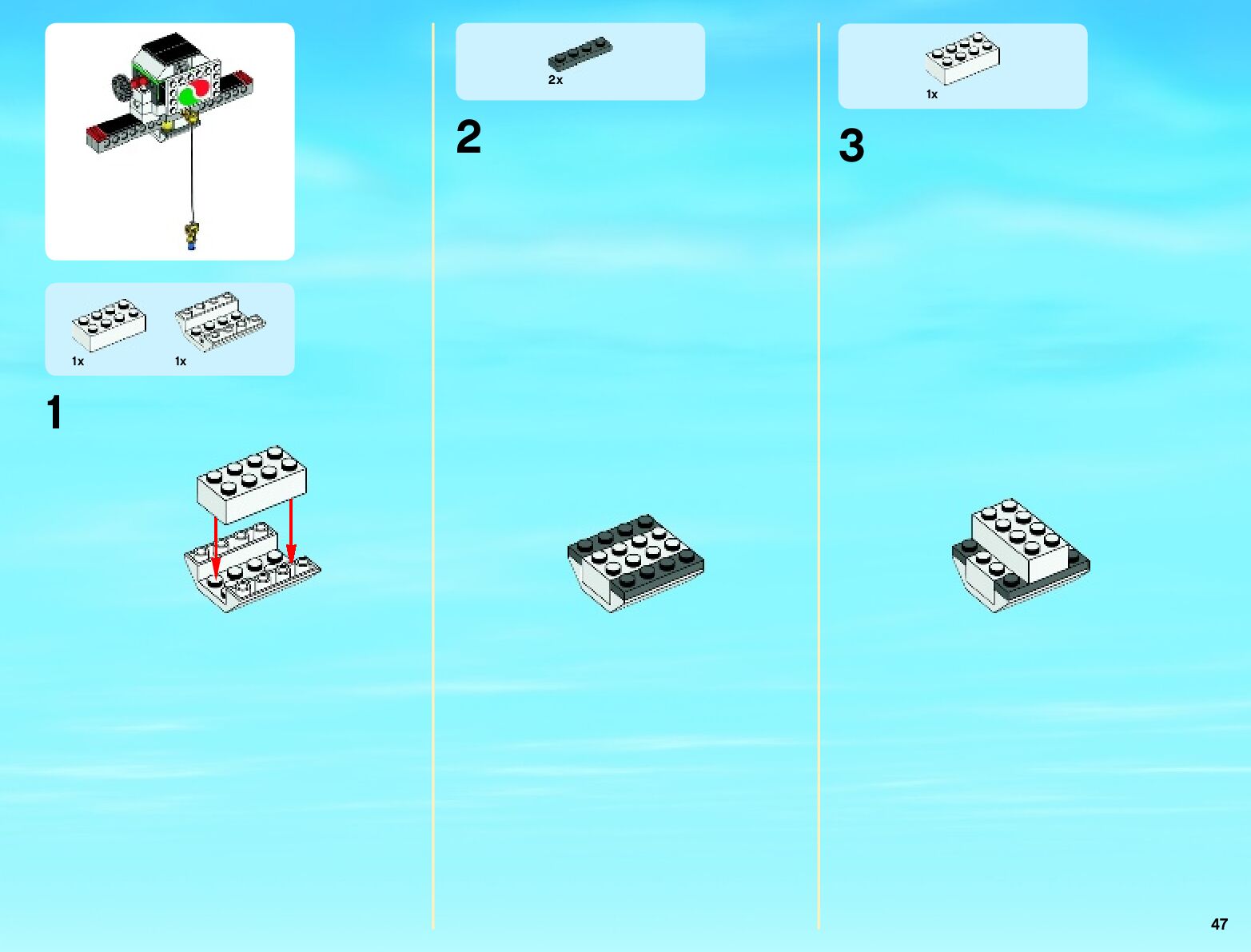 1x 1x

1

2x

2

1x

3

47