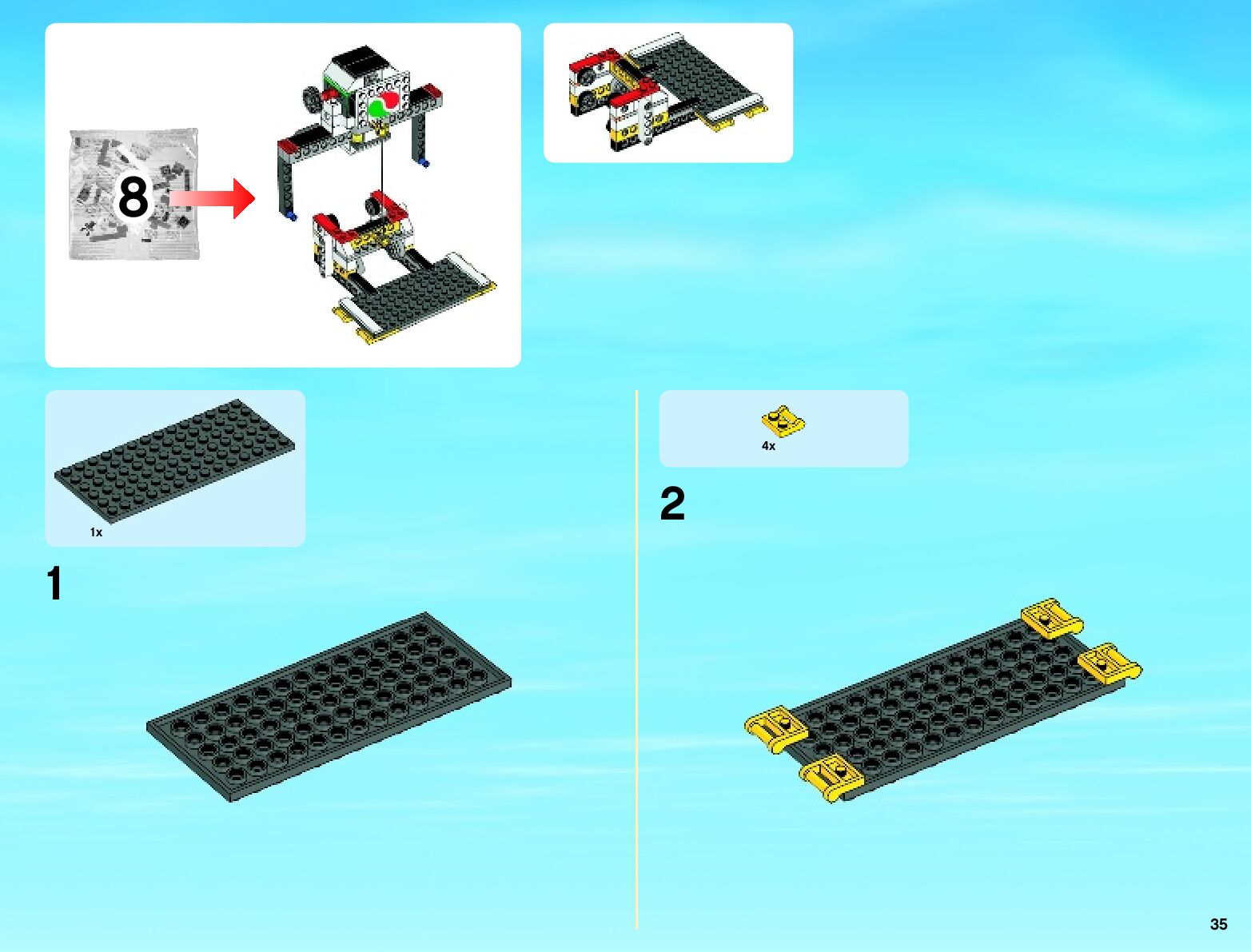 8

1x

1

4x

2

35