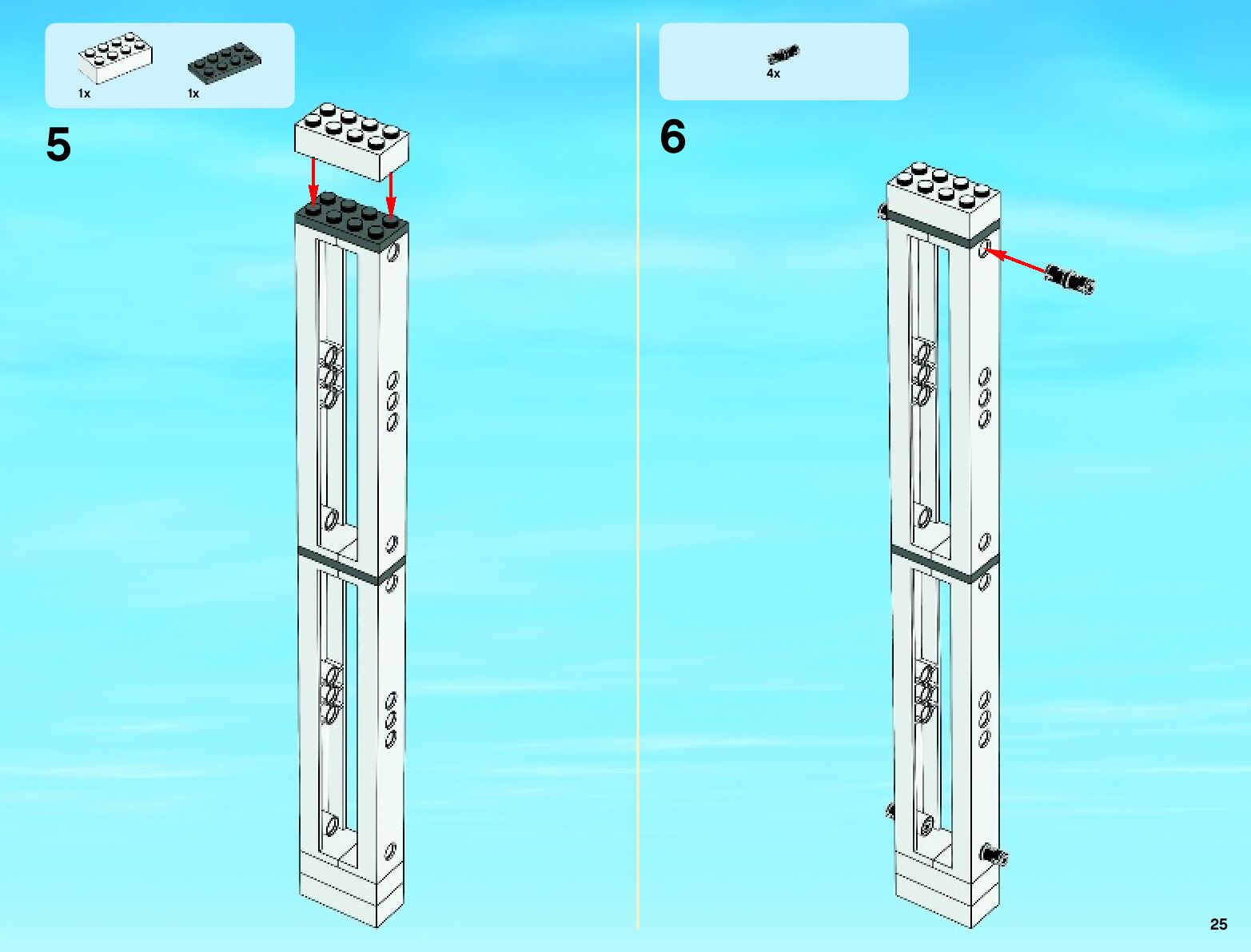 1x
1x

5

4x

6

25