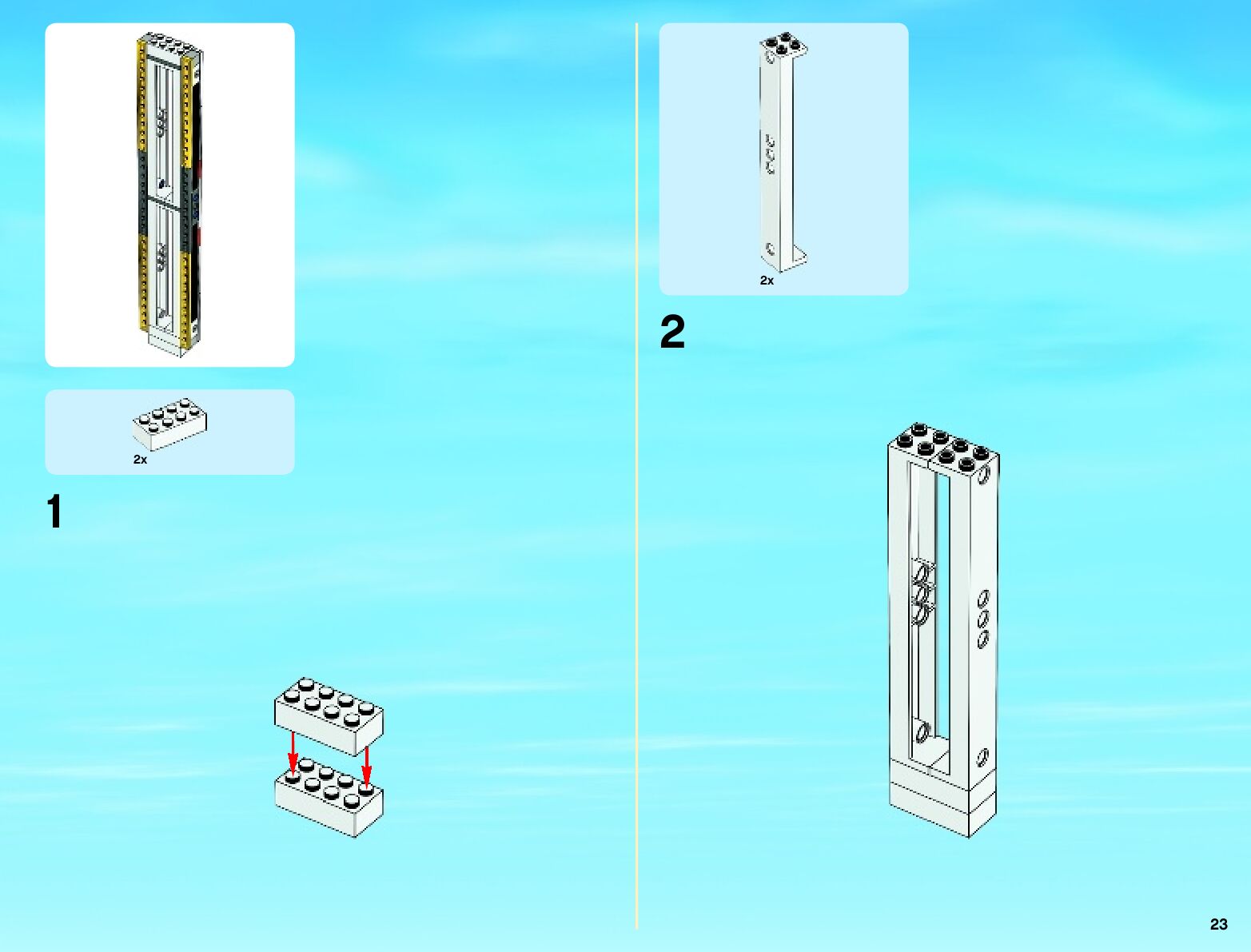 2x

1

2x

2

23