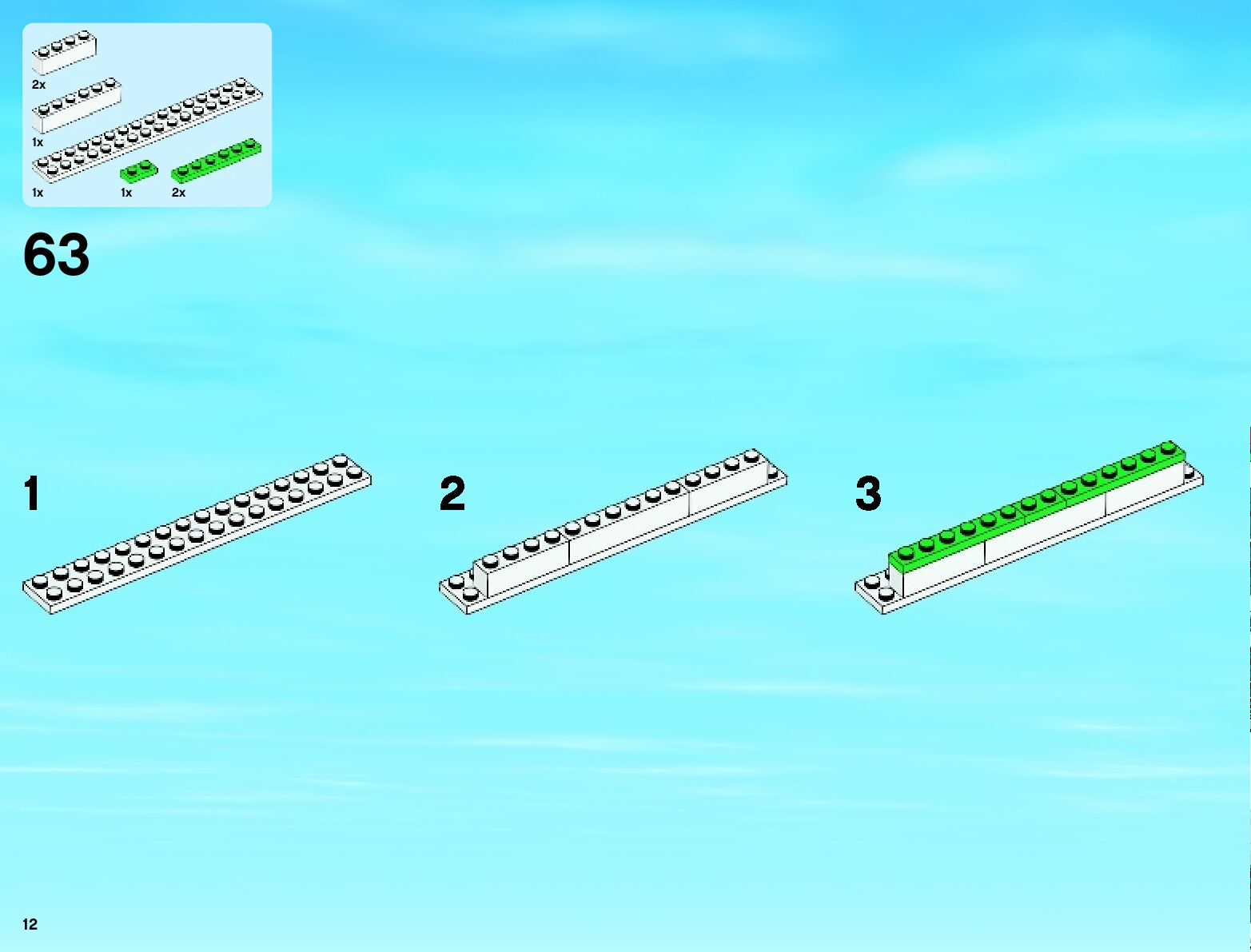 2x

1x

1x 1x 2x

63

1

2

3

12