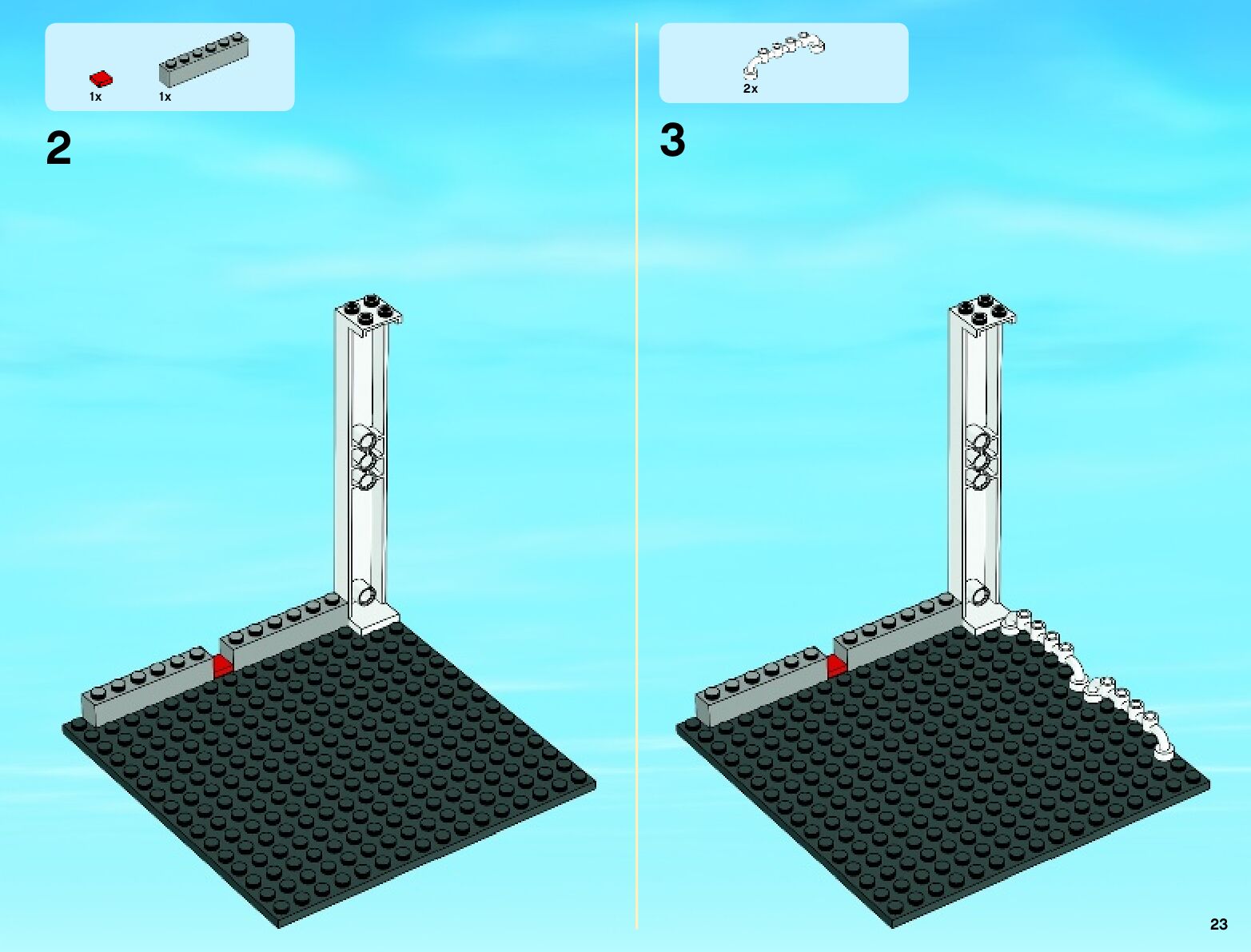 1x 1x

2

2x

3

23