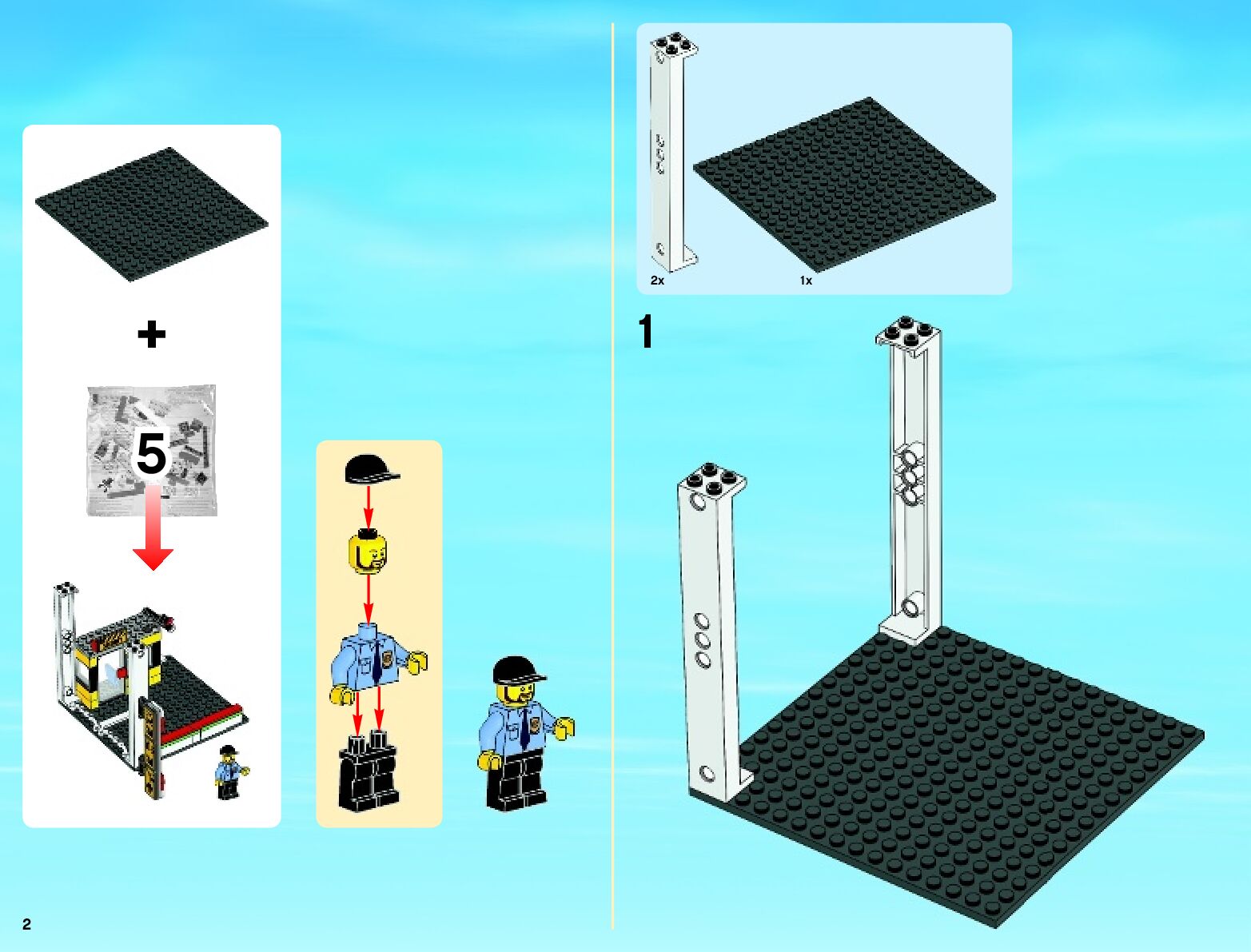 +

5

2x

1x

1

2