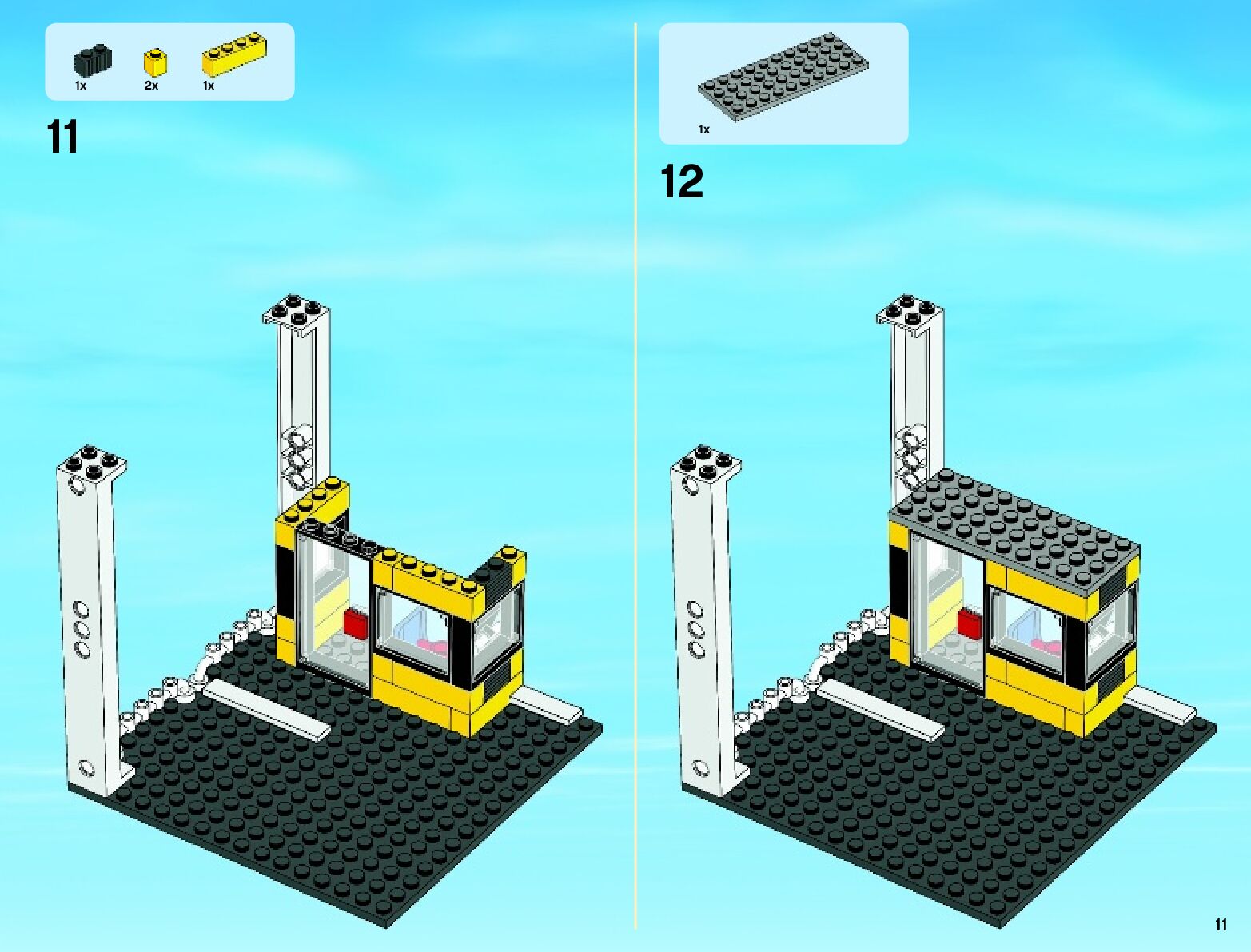 1x 2x 1x

11

1x

12

11