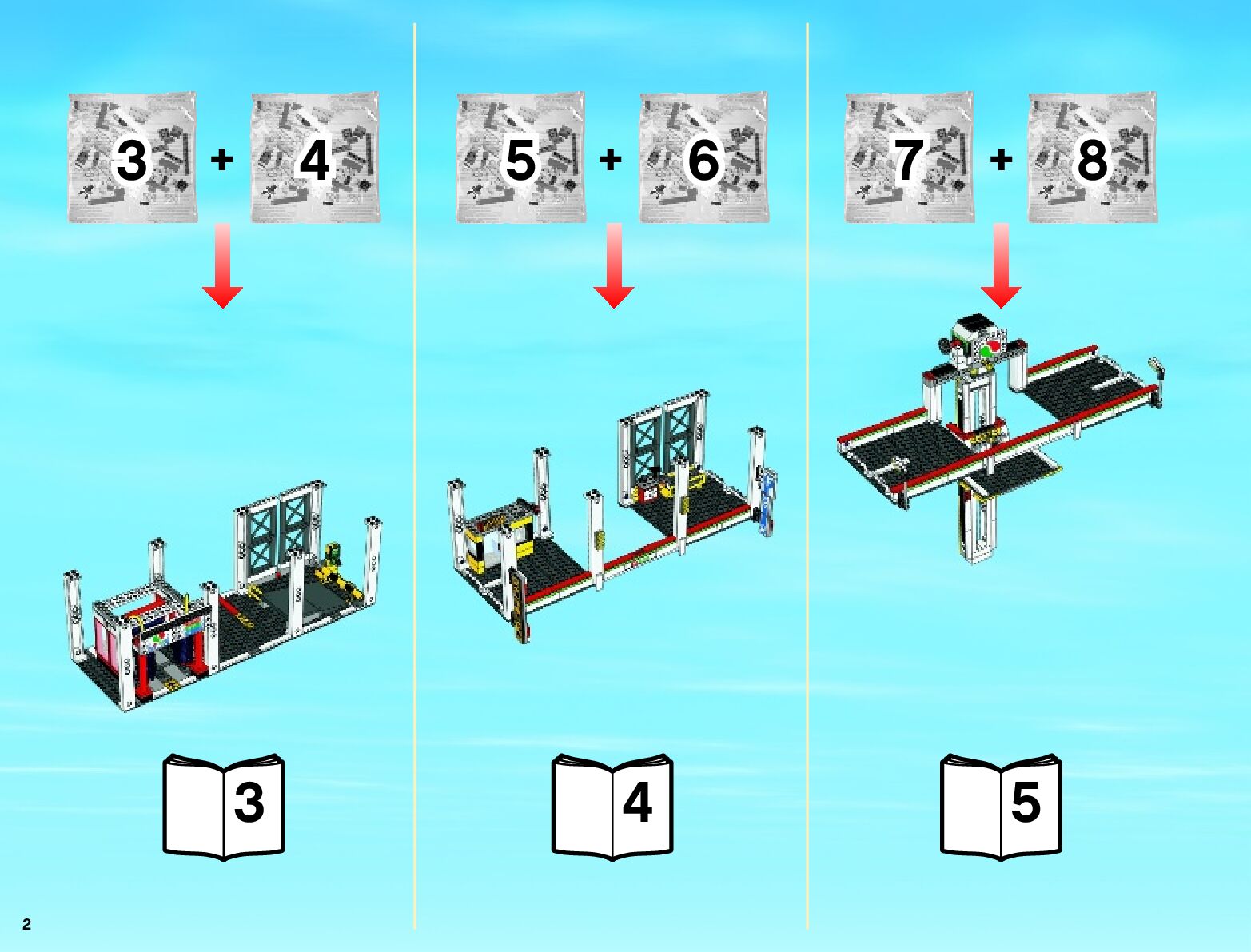 3 + 4

3

5 + 6

4

7 + 8

5

2