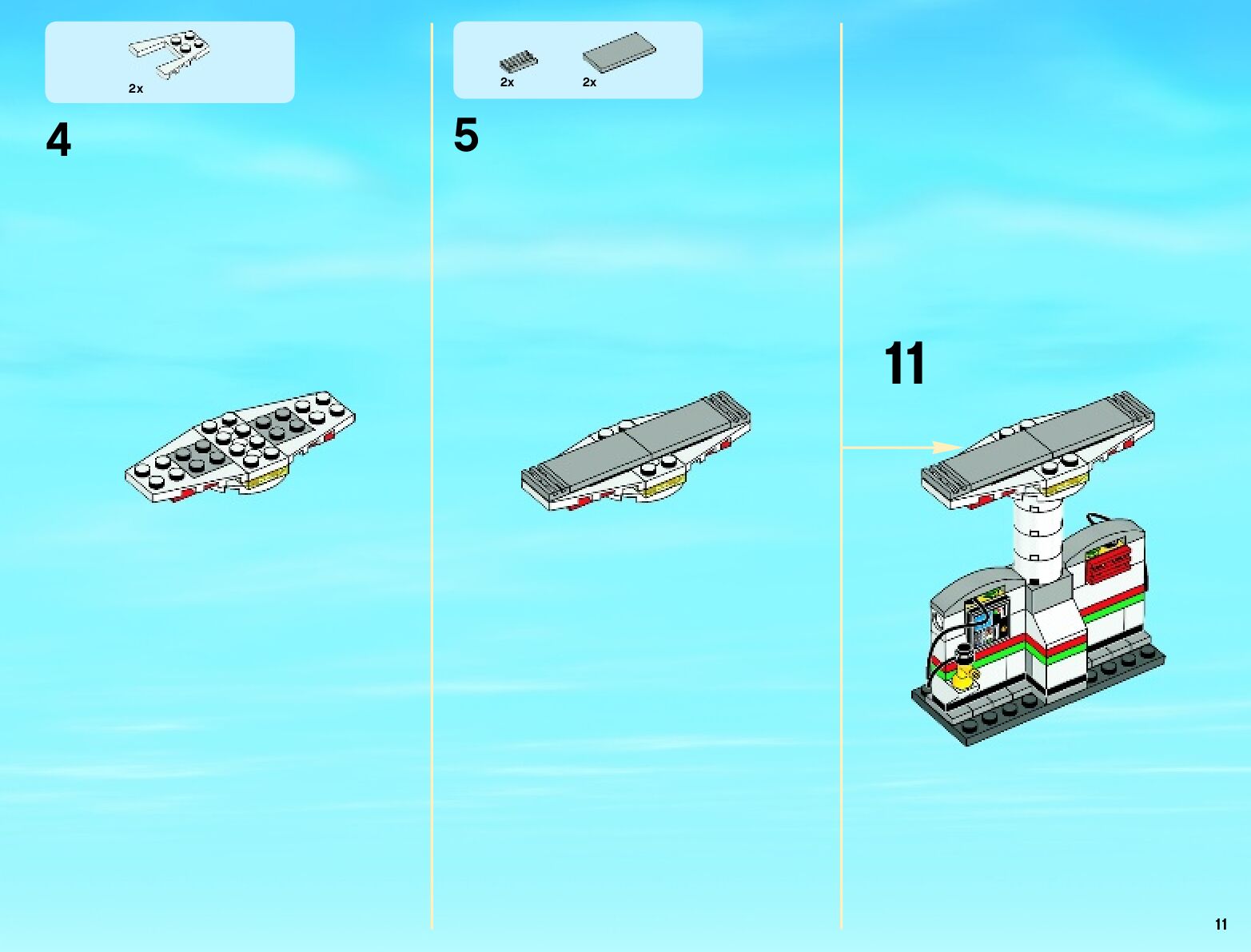 2x

4

2x 2x

5

11

11