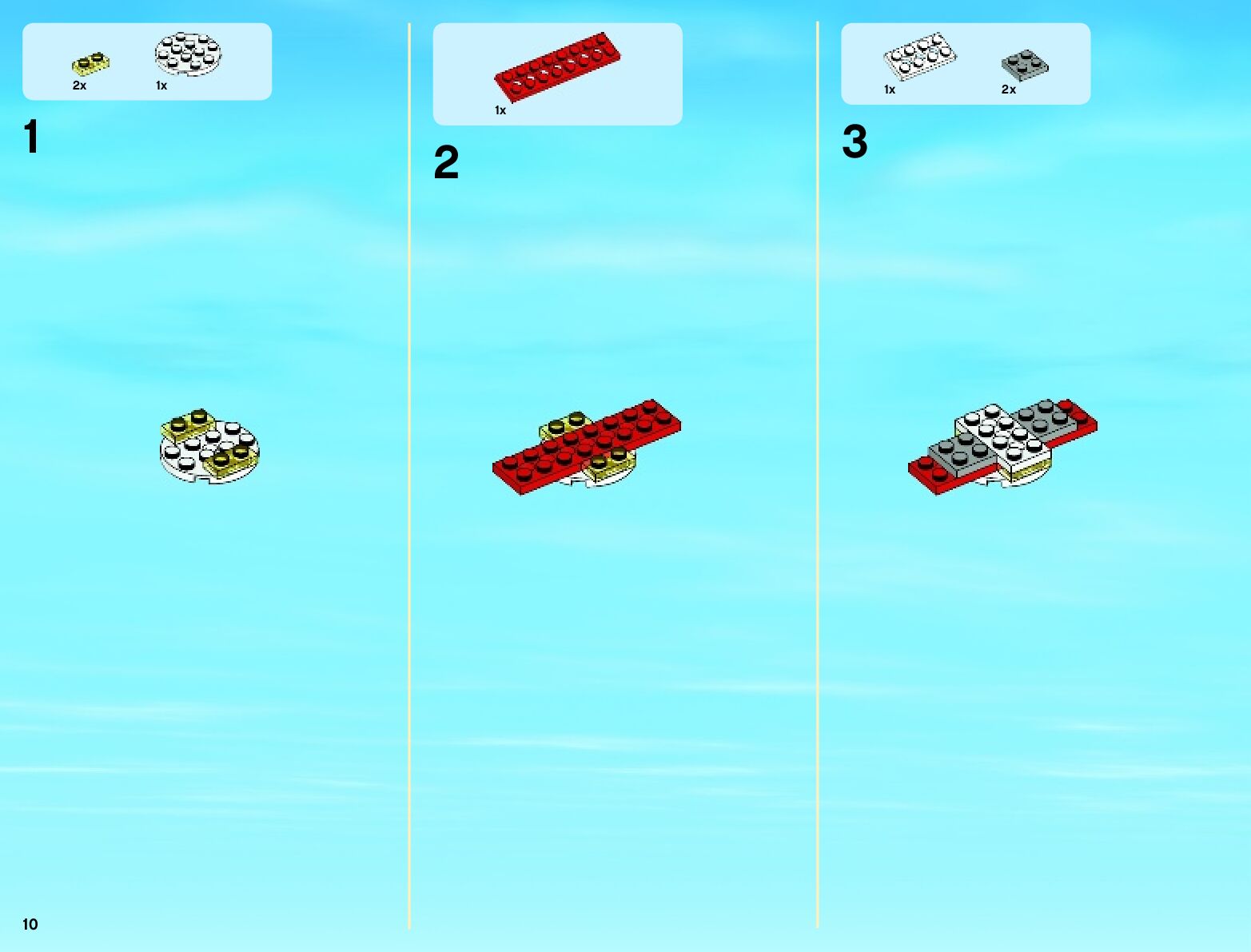 2x 1x

1

1x

2

1x 2x

3

10