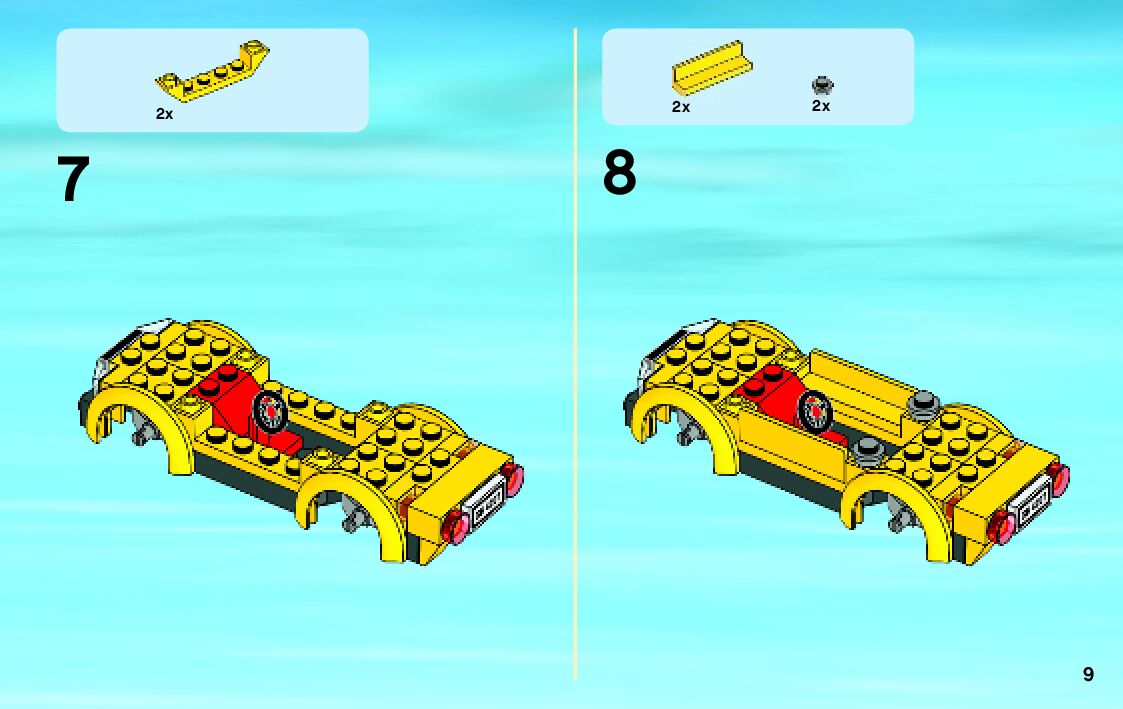 2x

7

2x

2x

8

9