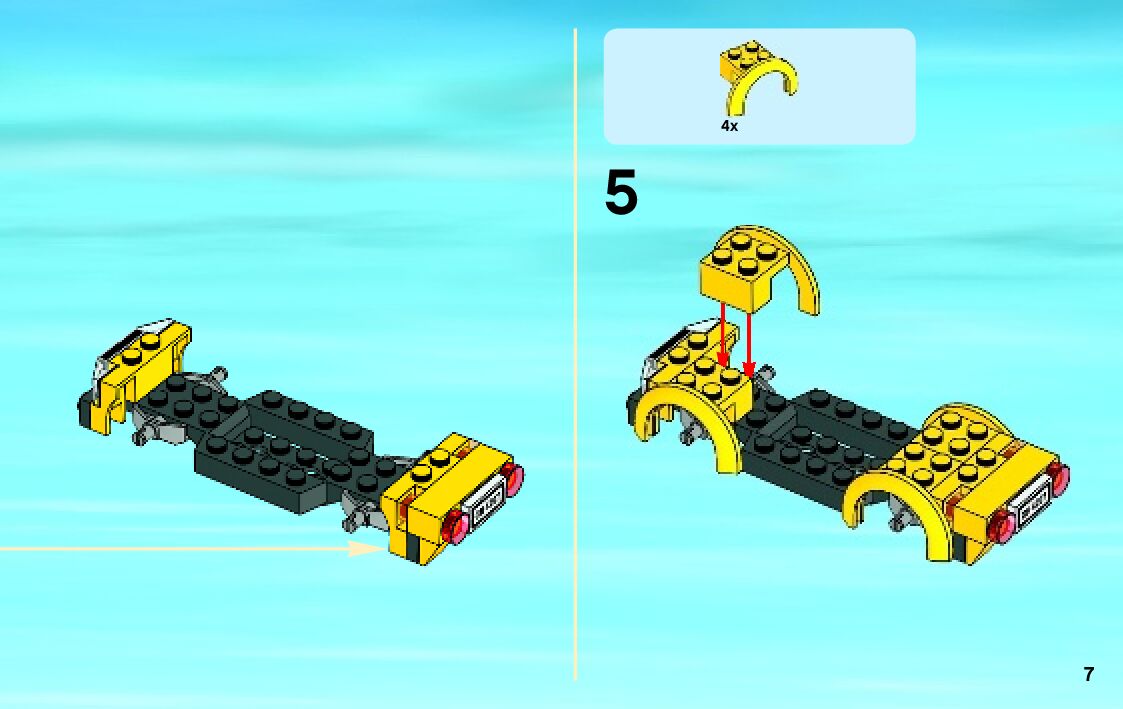 4x

5

7