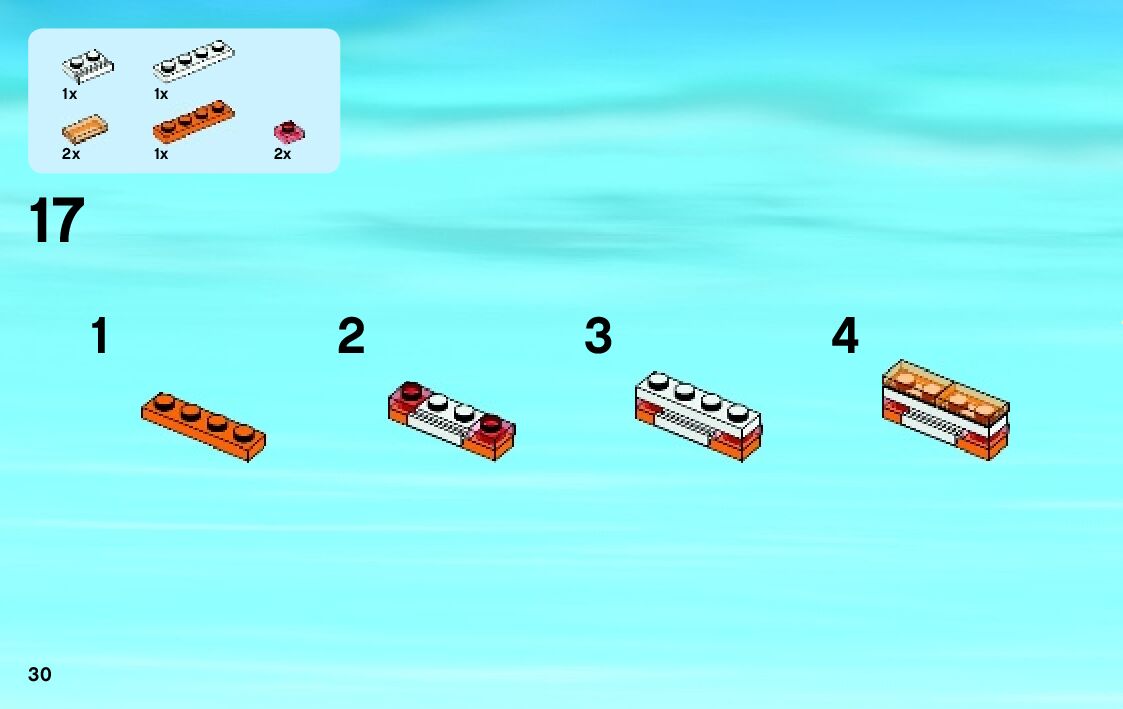 1x
1x
2x
1x
2x

17

1

2

3

4

30