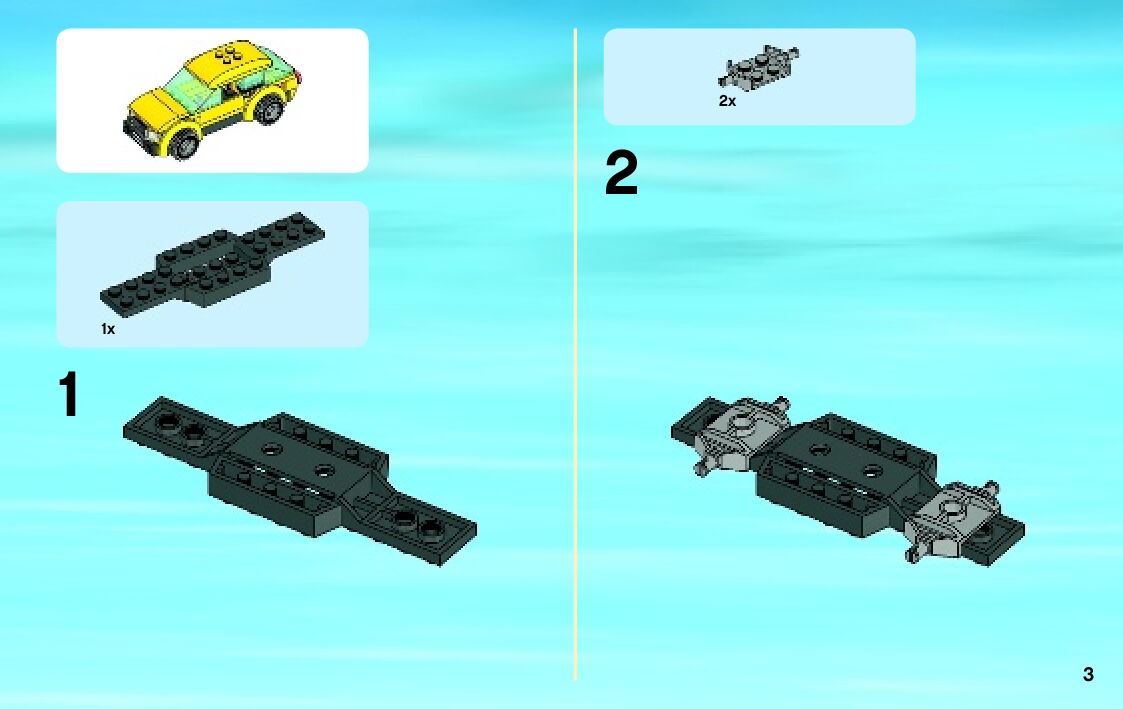 1x

1

2x

2

3