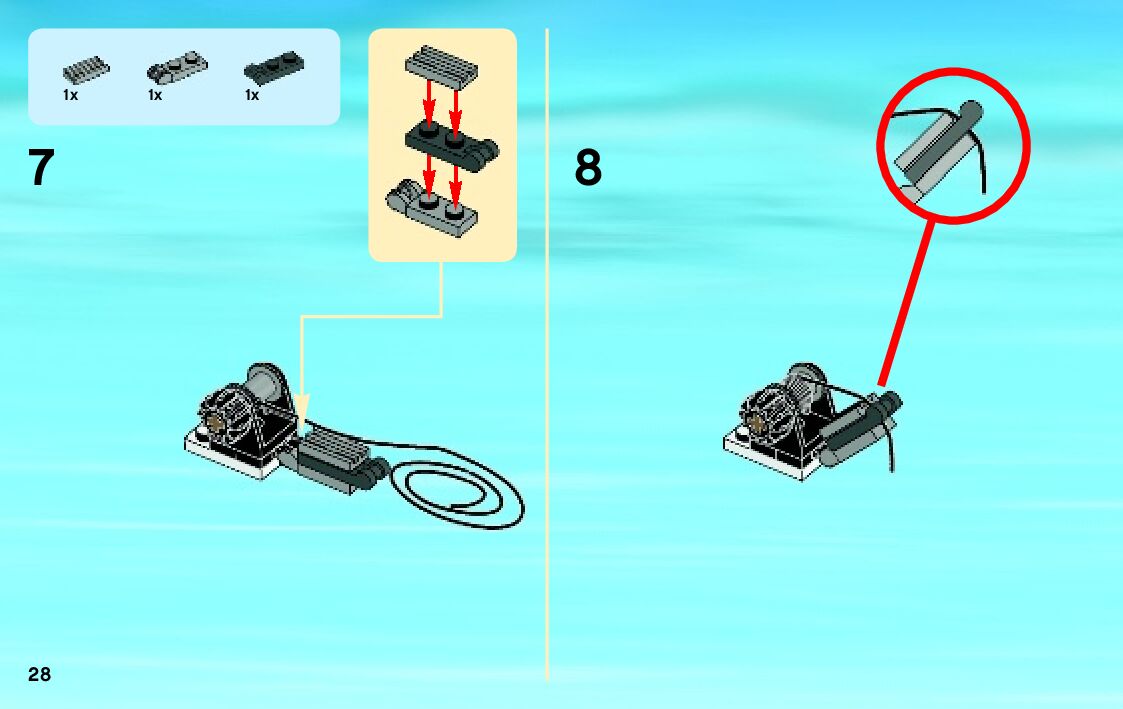 1x 1x 1x

7

8

28