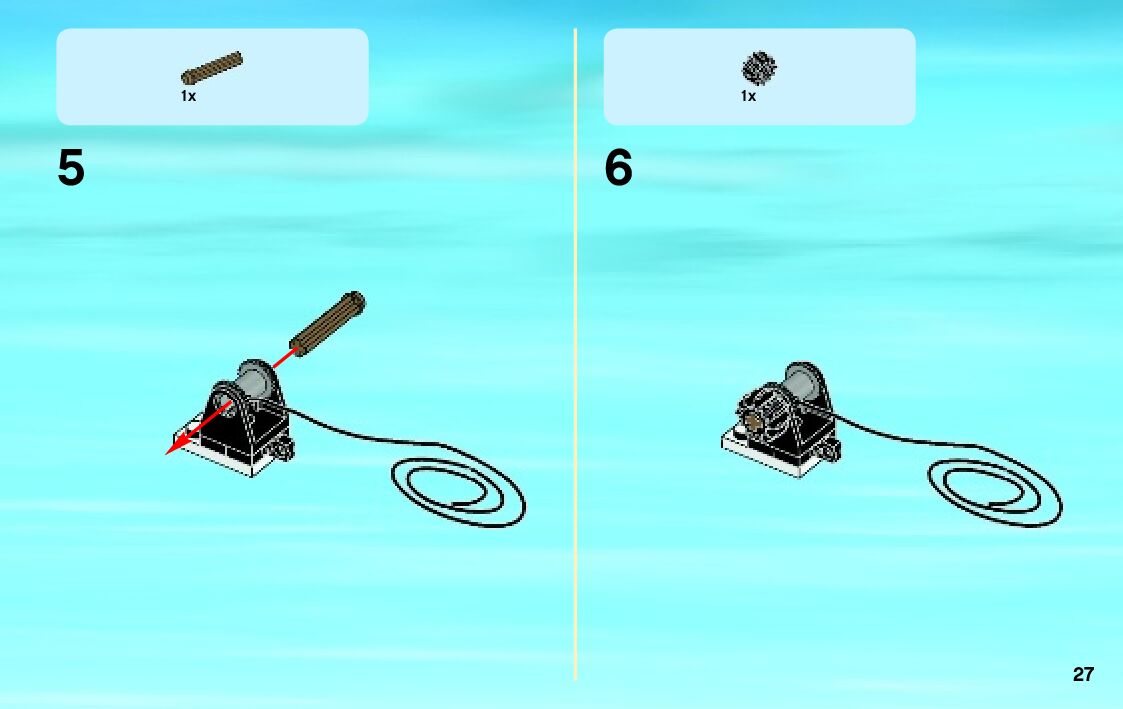 1x

5

1x

6

27