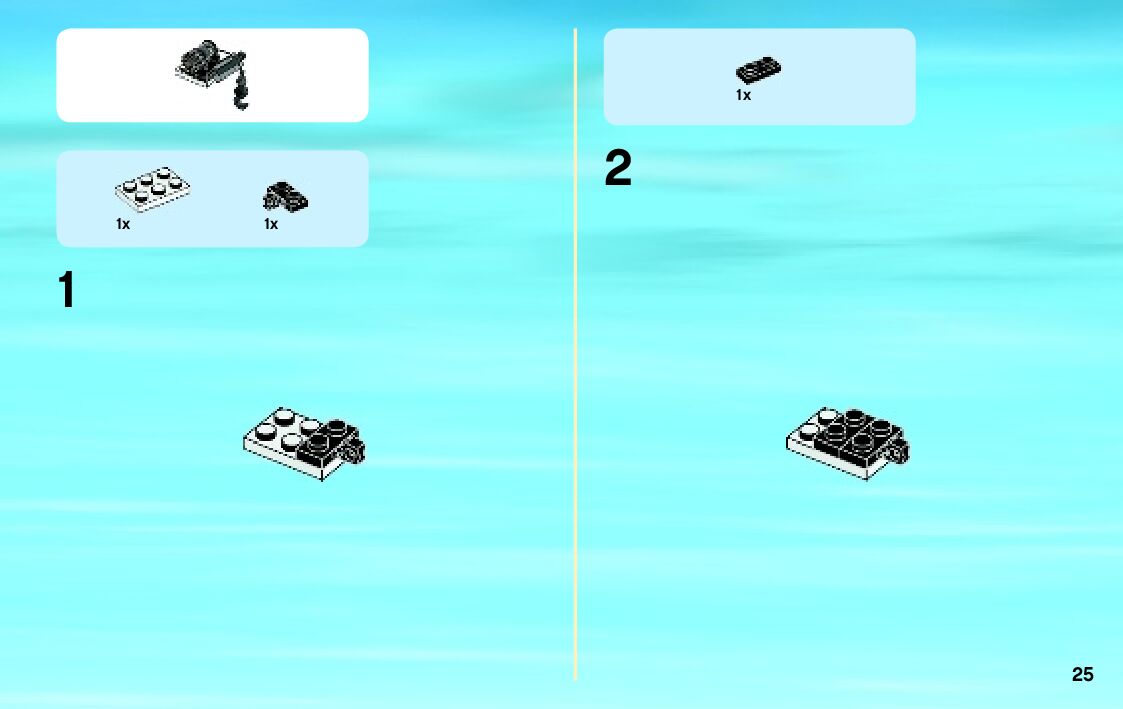 1x

1x

1

1x

2

25