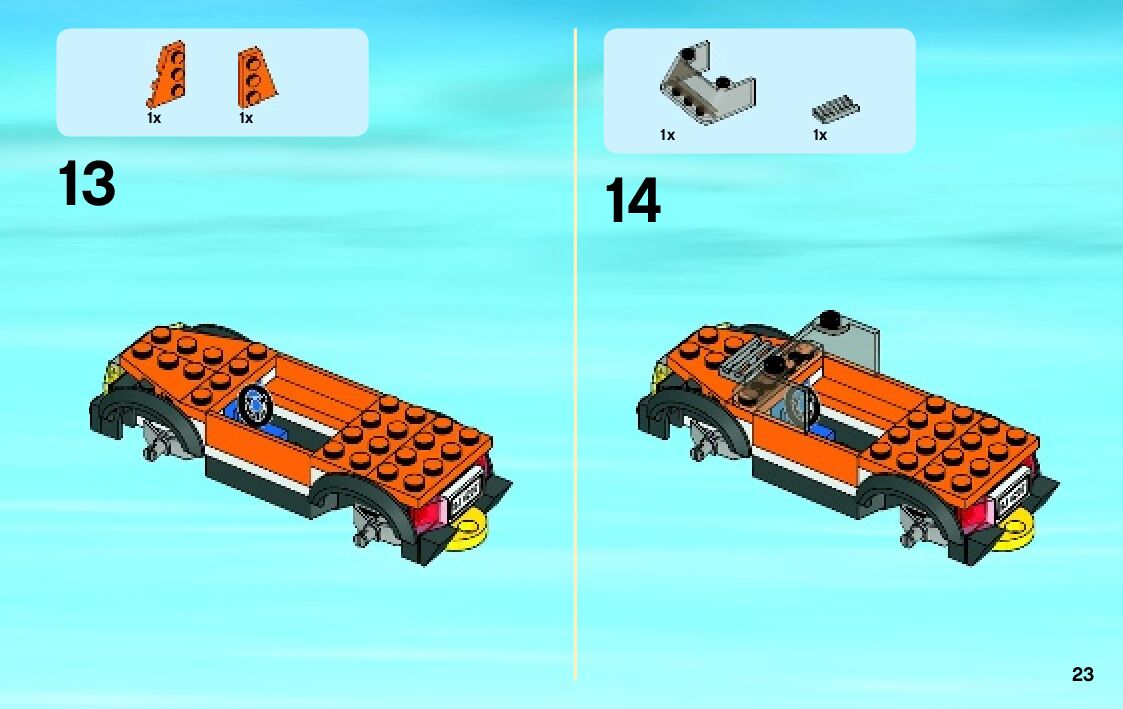 1x 1x

13

1x 1x

14

23