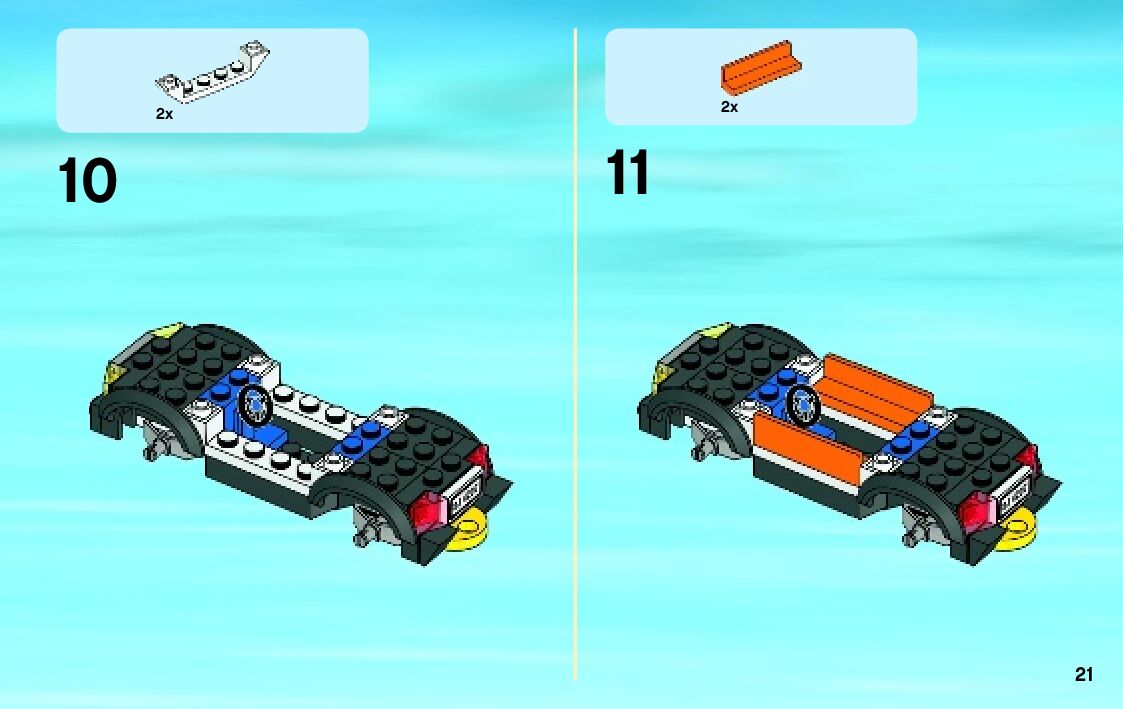 2x

10

2x

11

21