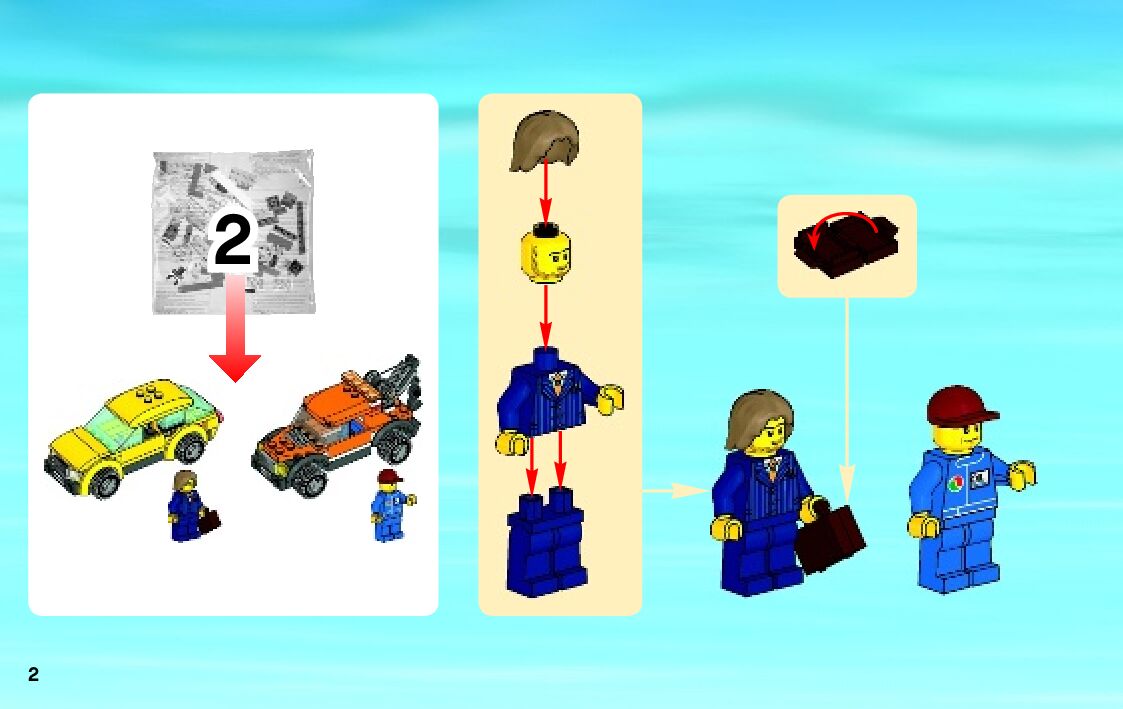 2

2