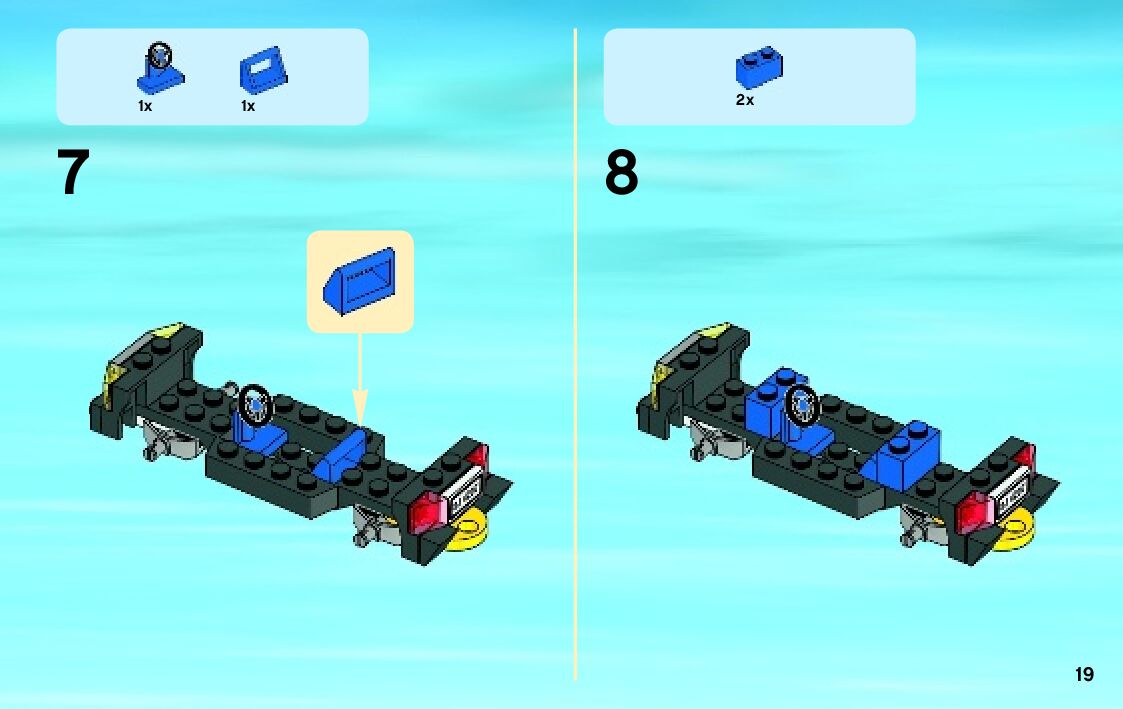 1x 1x

7

2x

8

19