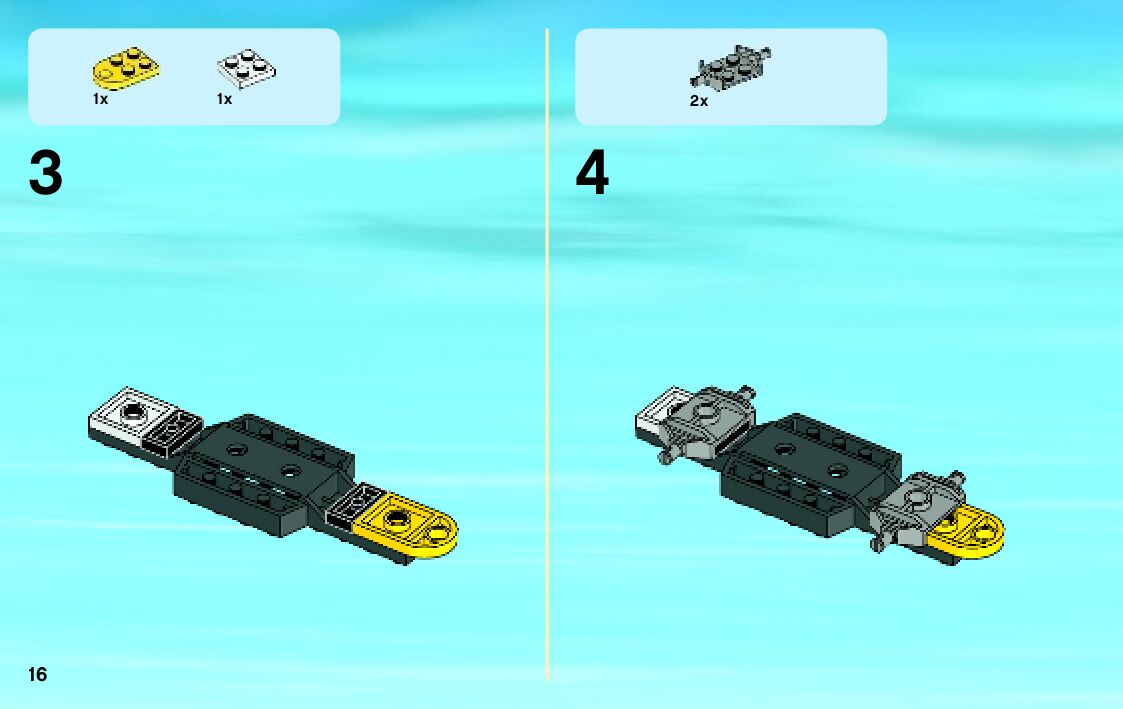 1x 1x

3

2x

4

16