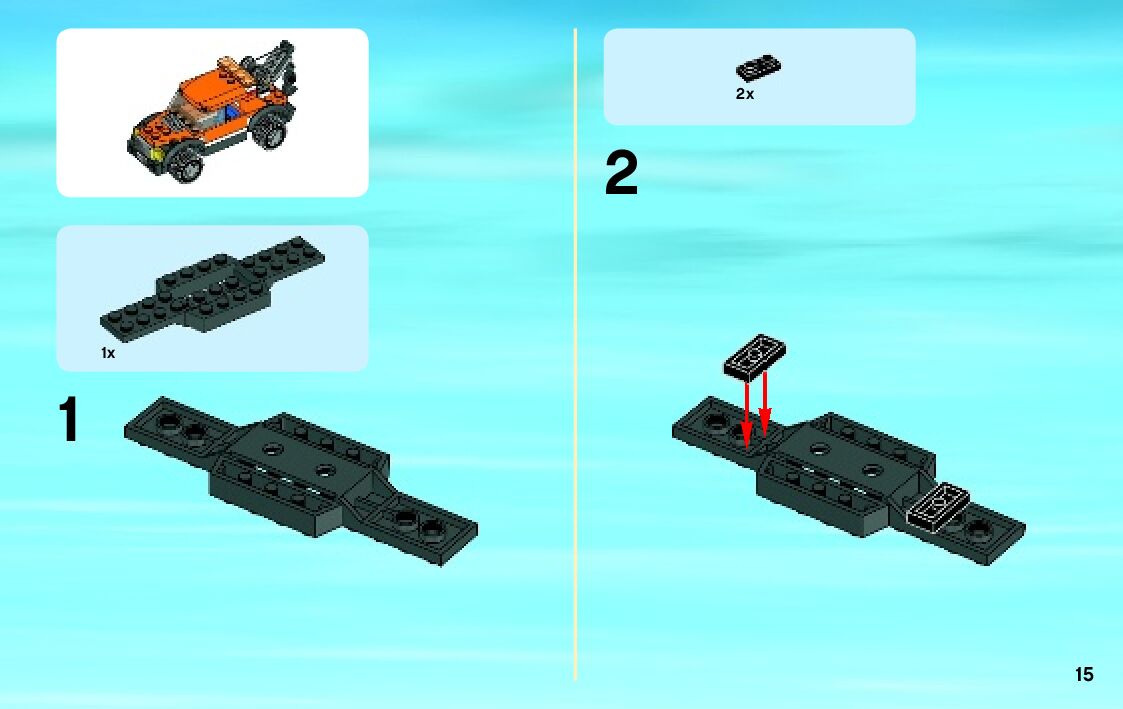 1x

1

2x

2

15