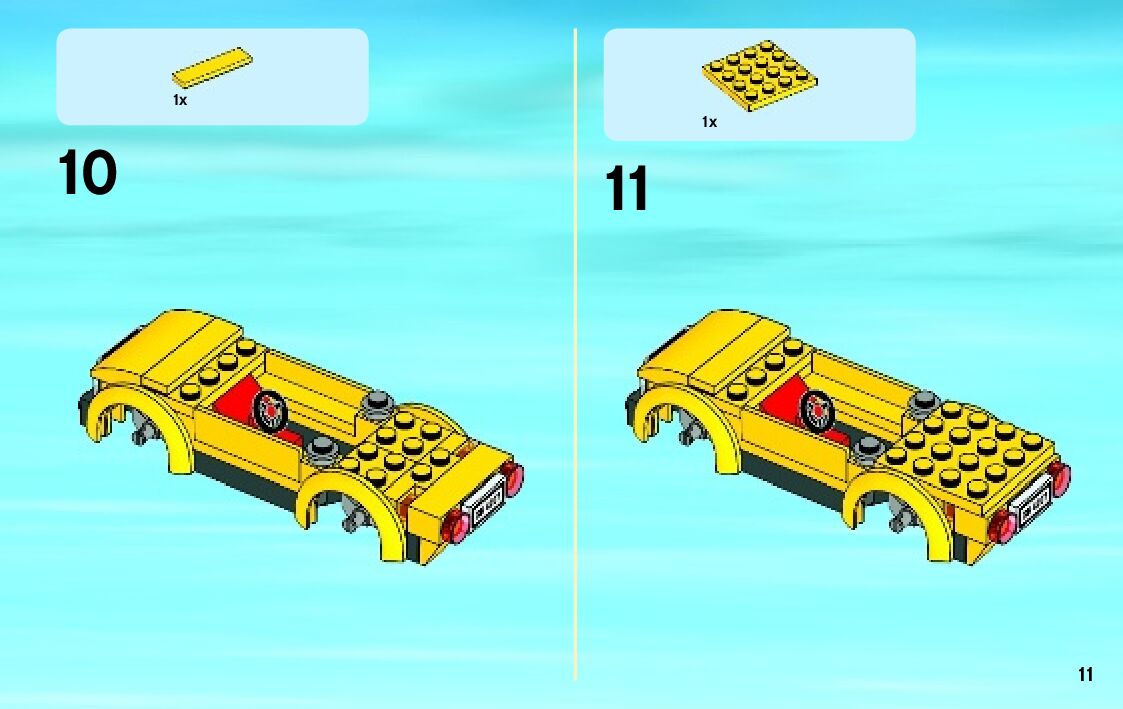 1x

10

1x

11

11