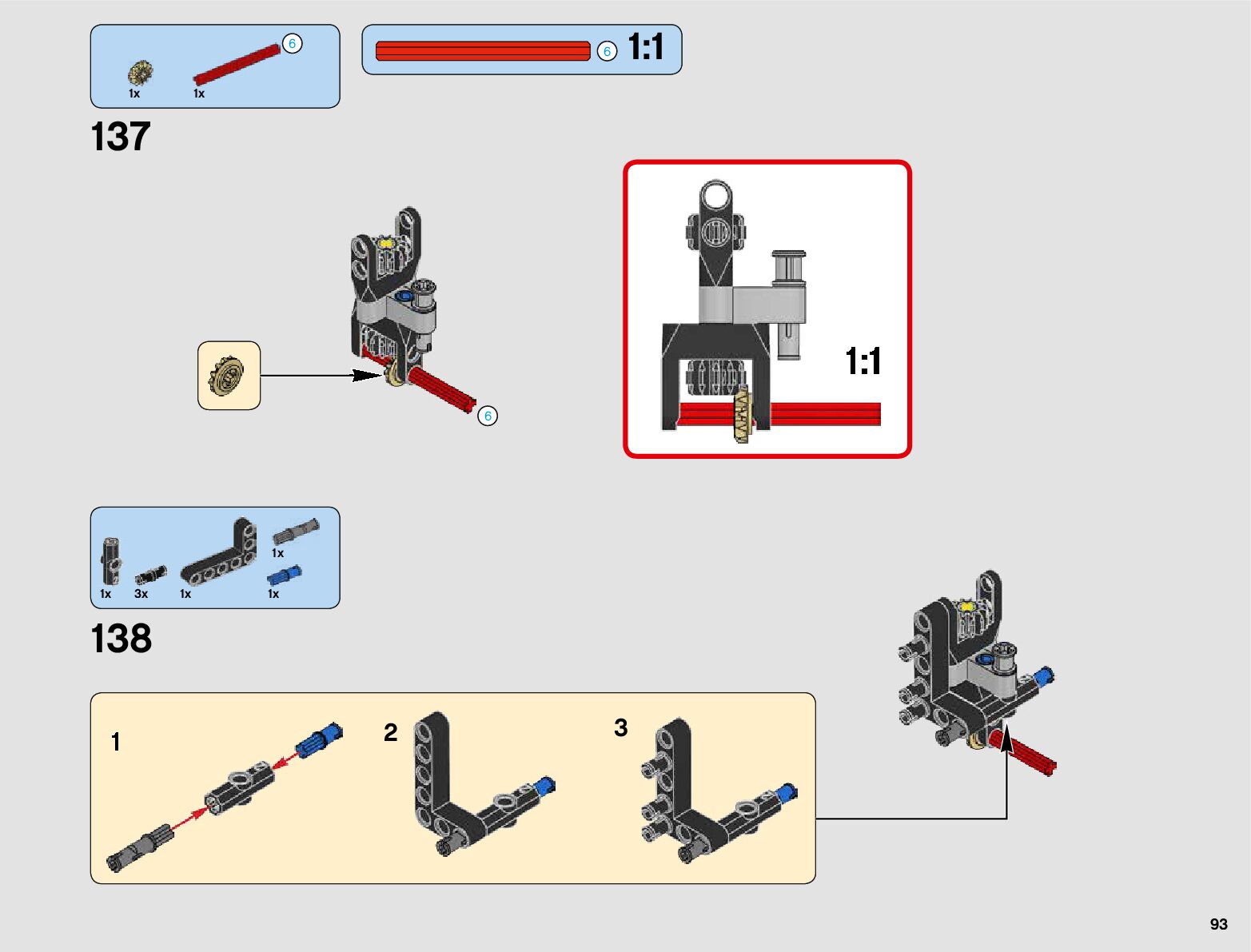 6

1x 1x

6 1:1

137

6

1:1

1x

1x 3x 1x 1x

138

1

2

3

93