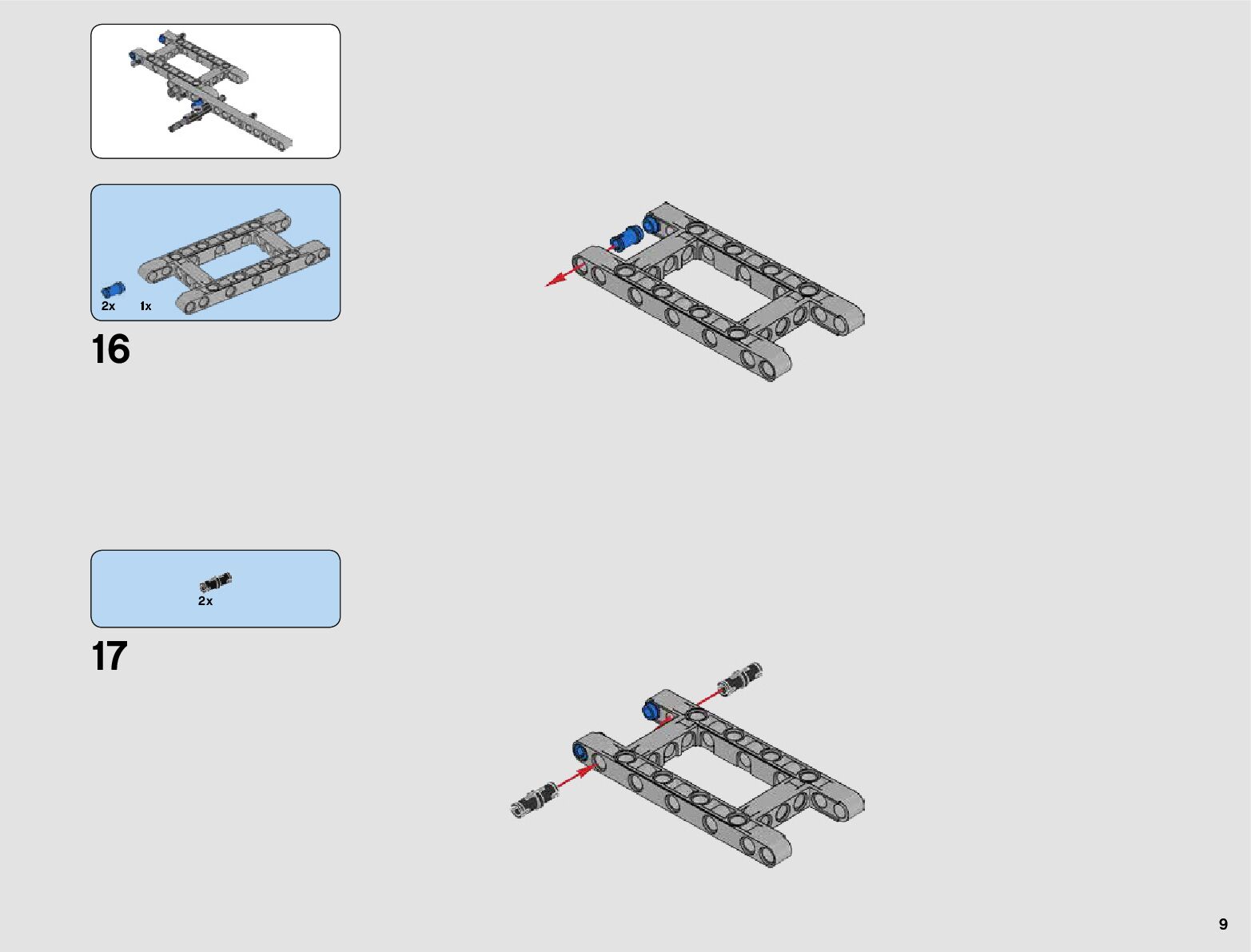 2x 1x

16

2x

17

9