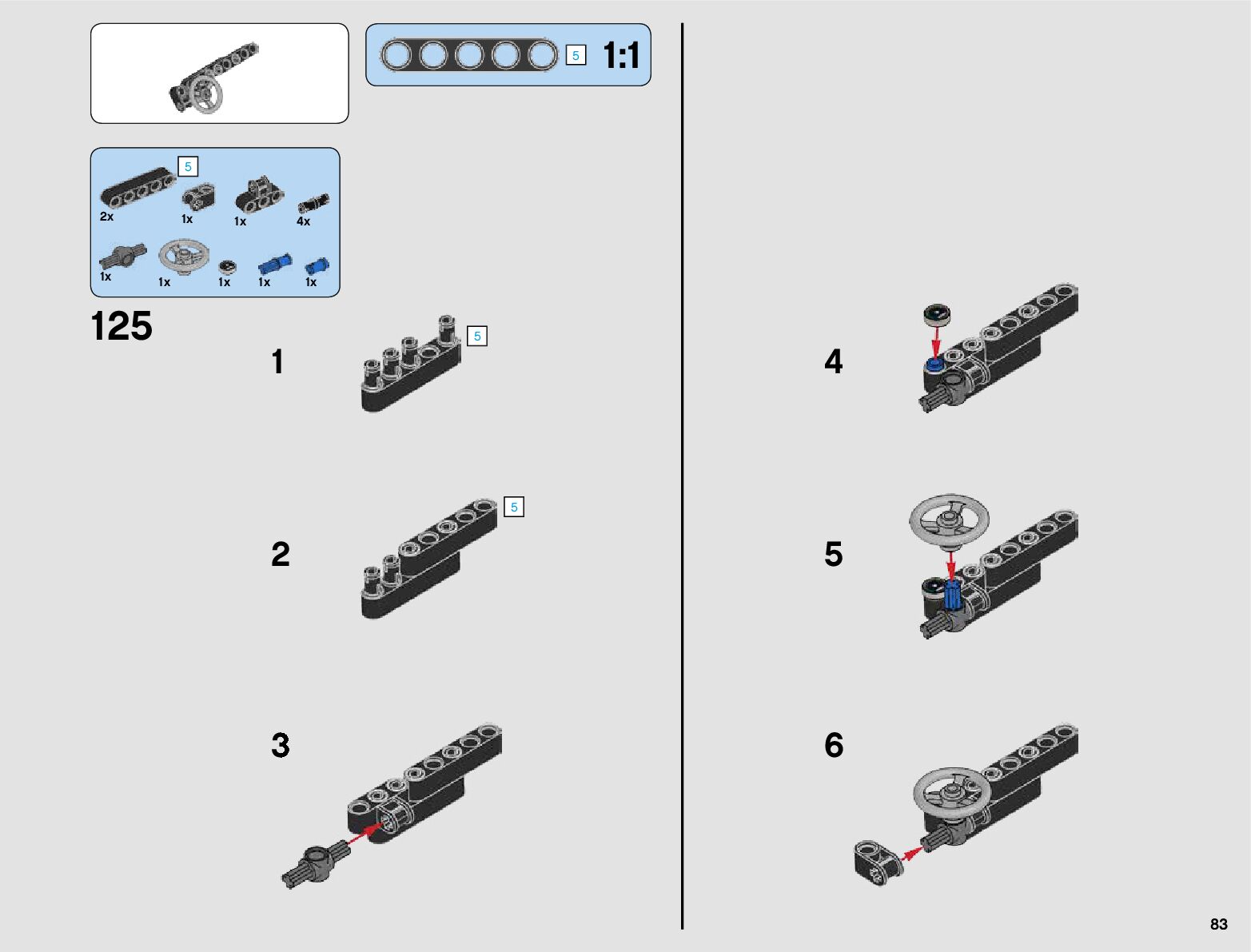 5 1:1

5
2x 1x 1x 4x
1x 1x 1x 1x 1x

125

1
5

2
5

3

4

5

6

83