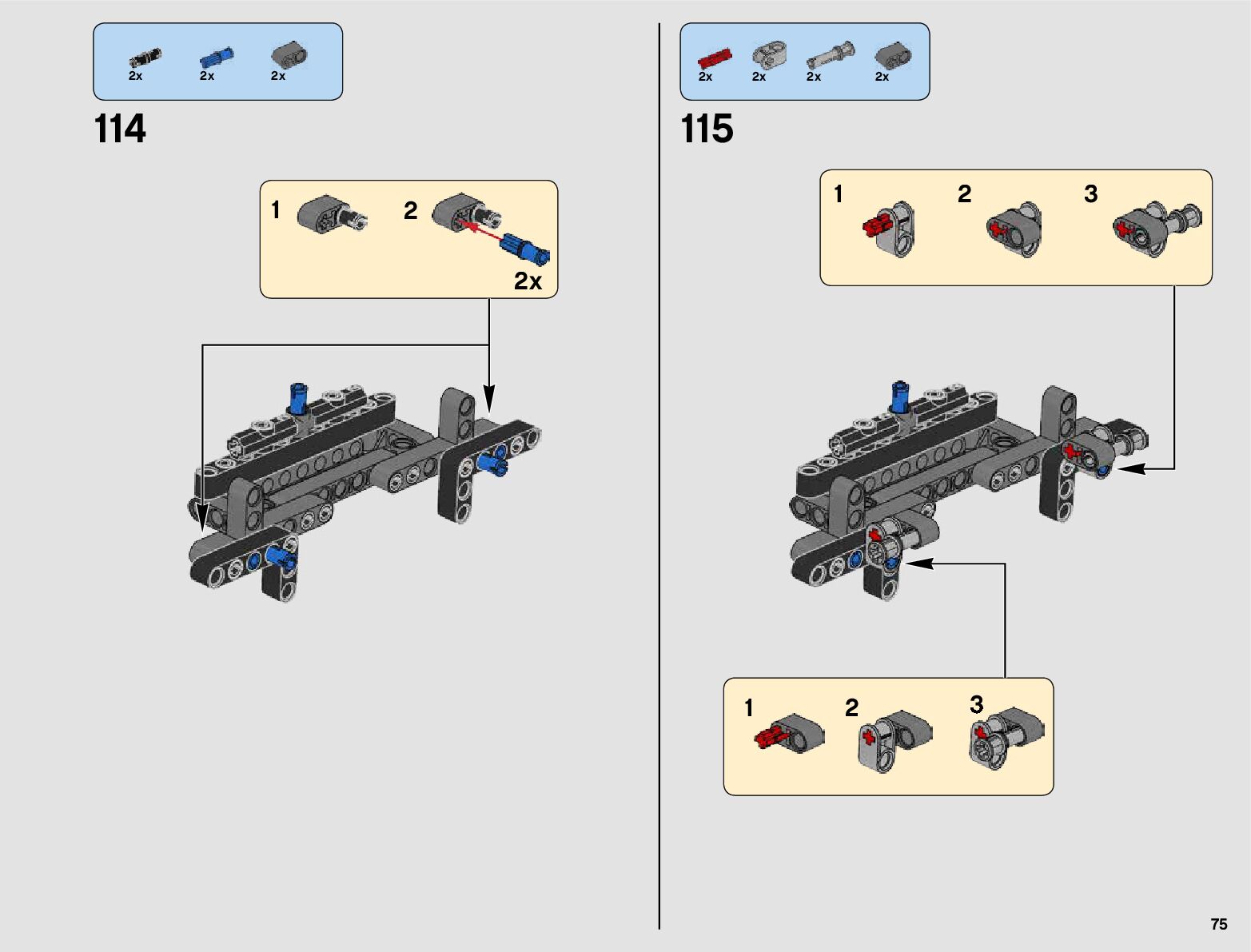 2x 2x 2x

114

1

2

2x

2x 2x 2x 2x

115

1

2

3

1

2

3

75