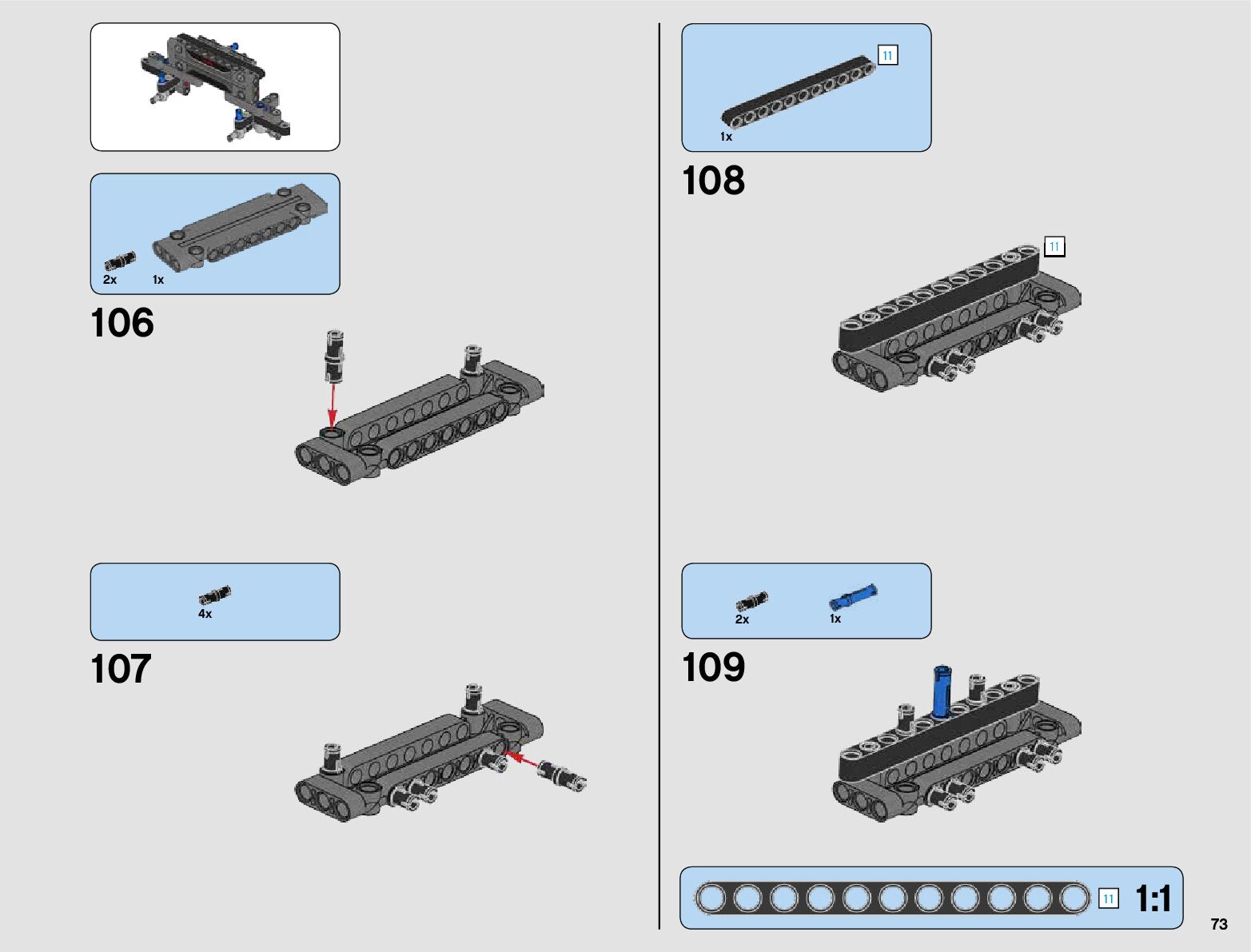 2x 1x

106

4x

107

11

1x

108

11

2x 1x

109

11 1:1

73