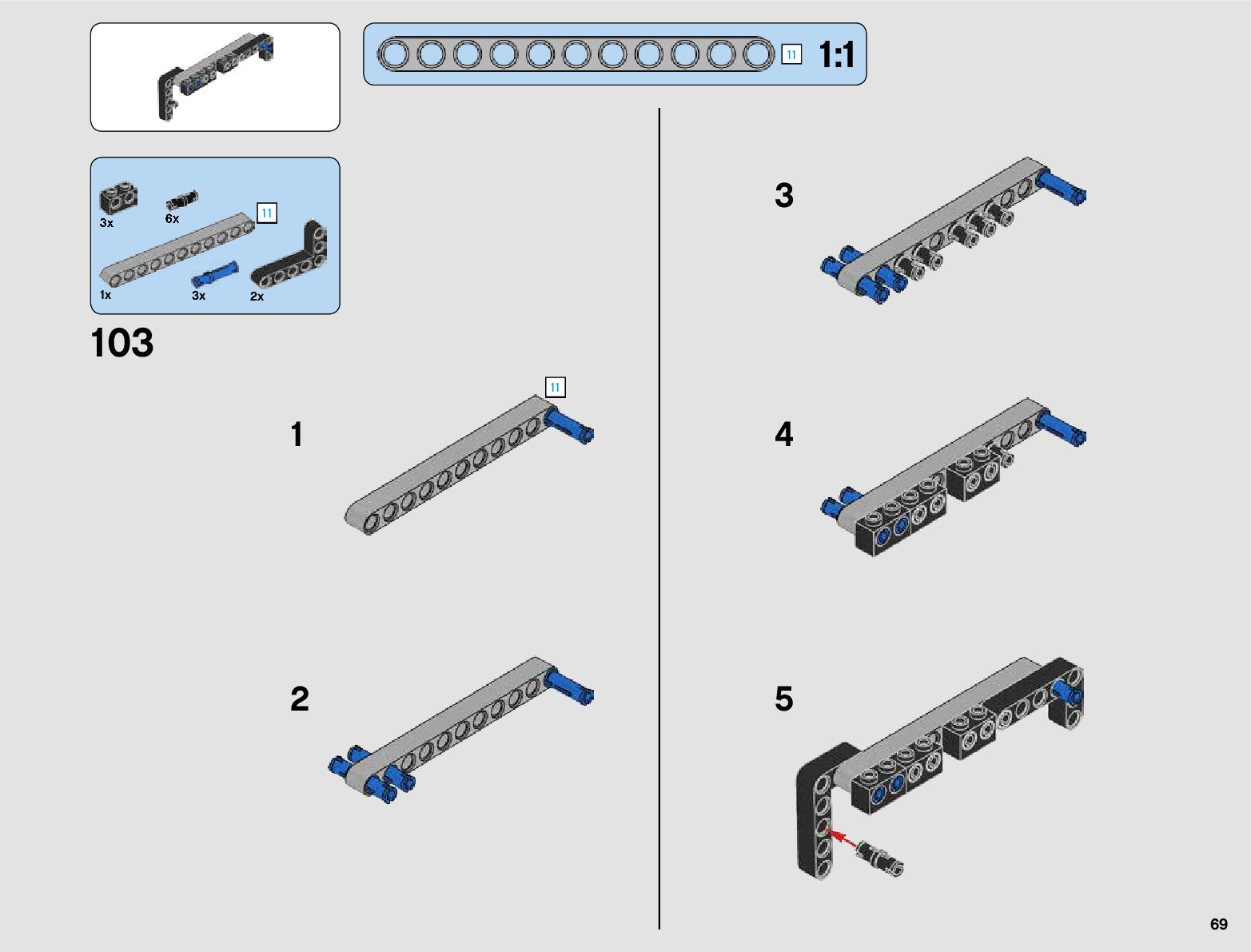 11 1:1

3x
6x
11
1x
3x
2x

103

1
11

2

3

4

5

69