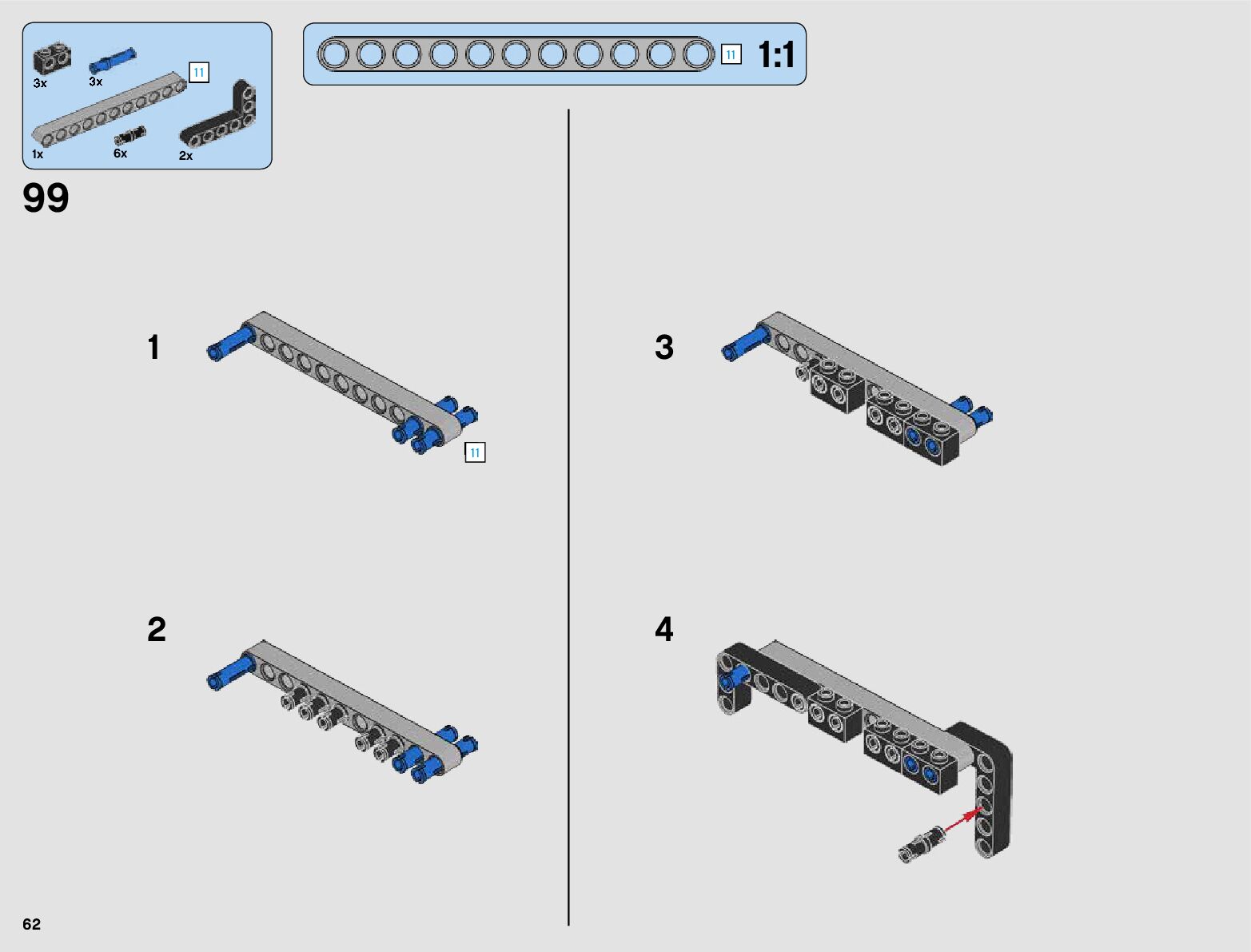 3x
3x
11
1x
6x
2x

11
1:1

99

1

11

2

3

4

62