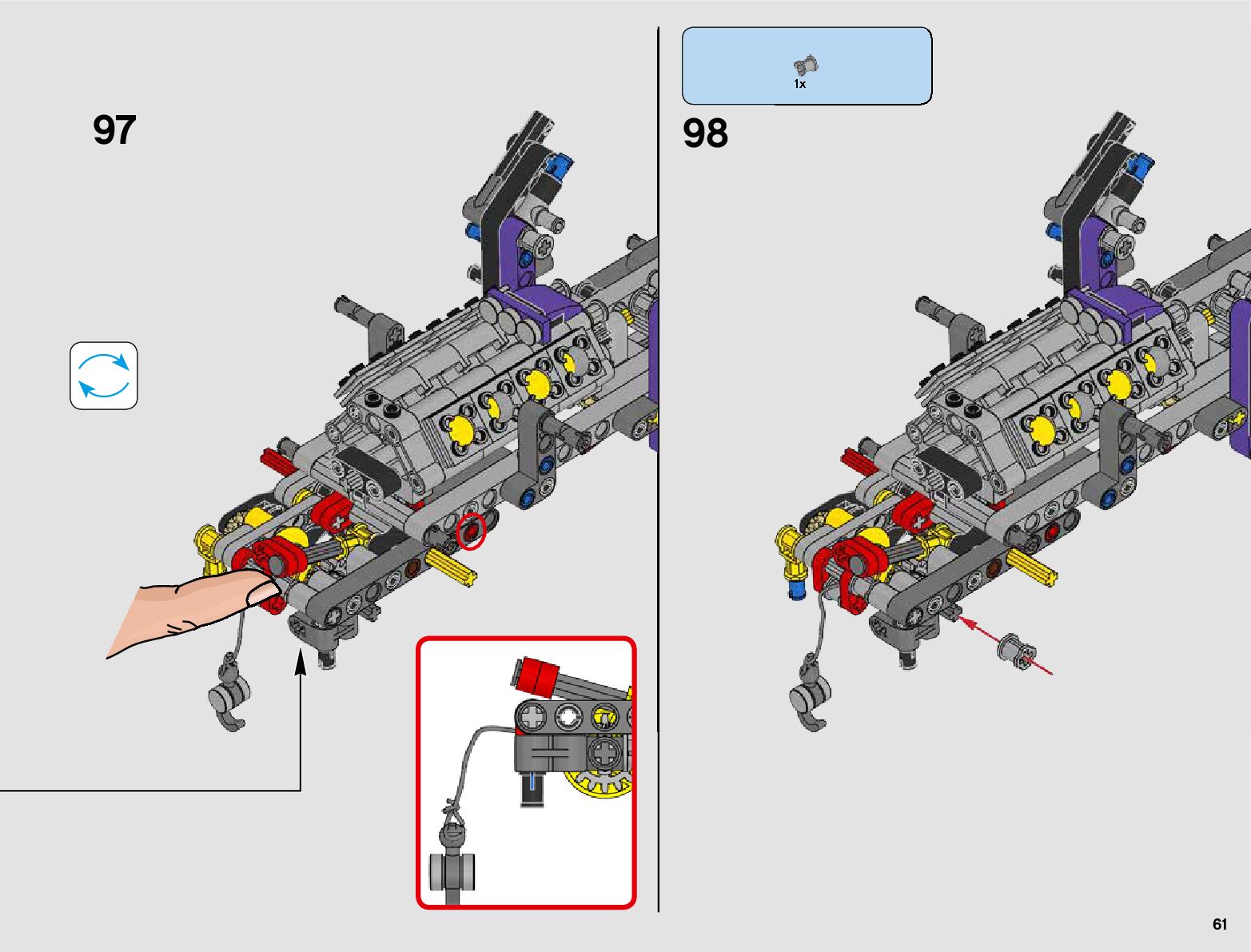 97

1x

98

61