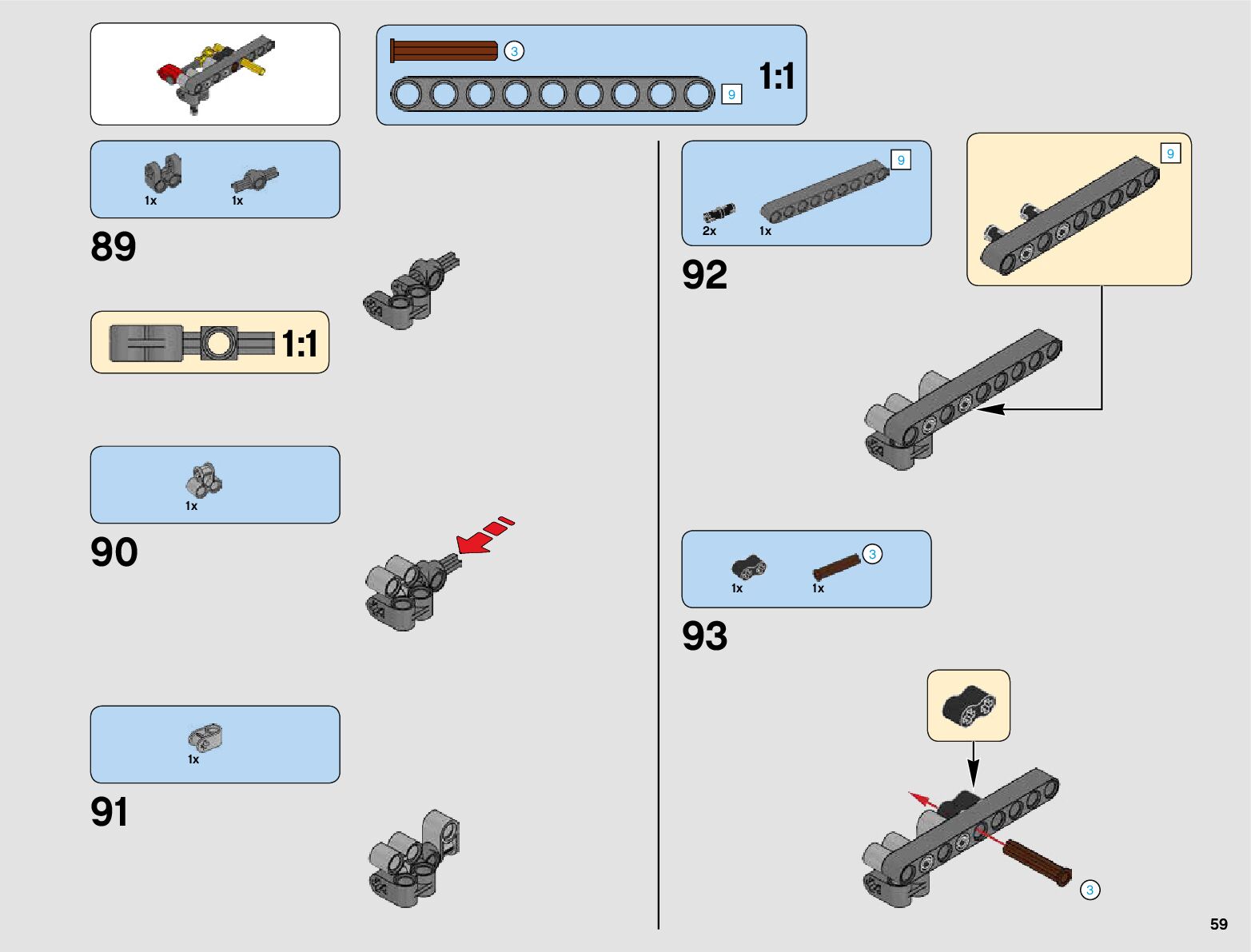 3
9
1:1

1x
1x
89

1:1

1x
90

1x
91

9
2x
1x
92

9

3
1x
1x
93

3

59