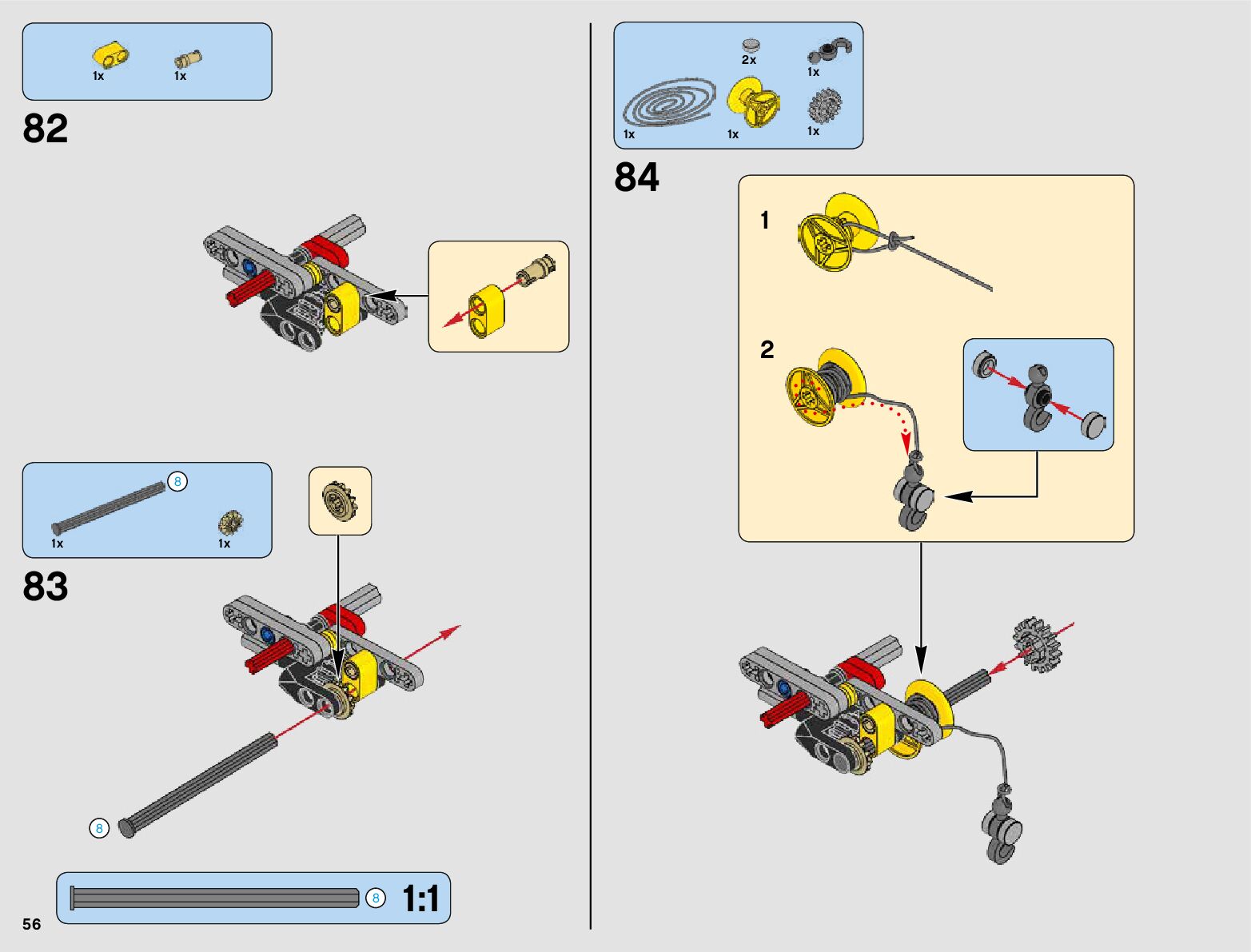 1x 1x

82

8

1x 1x

83

8

8 1:1

56

2x 1x

1x 1x 1x

84

1

2