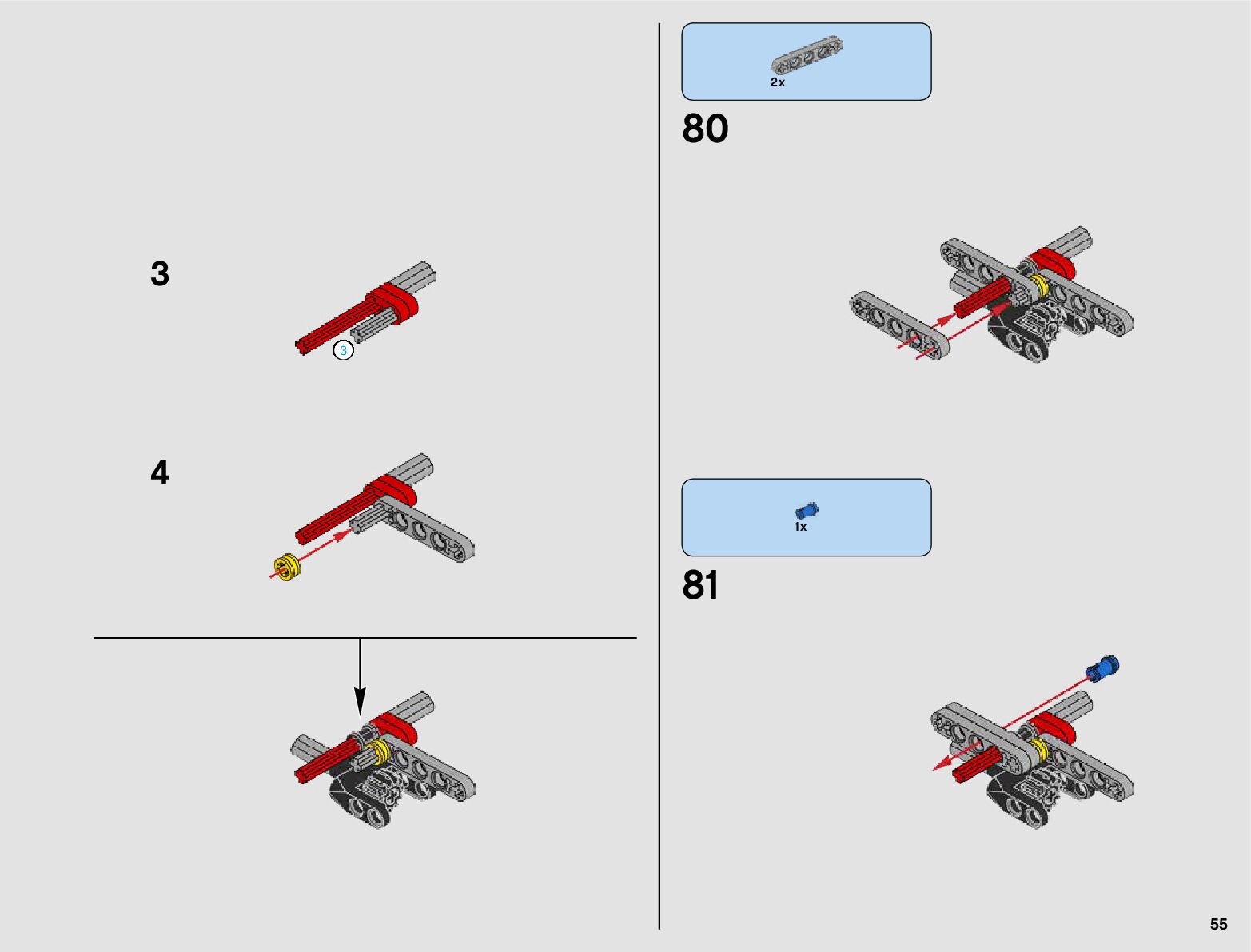 3

3

4

2x

80

1x

81

55