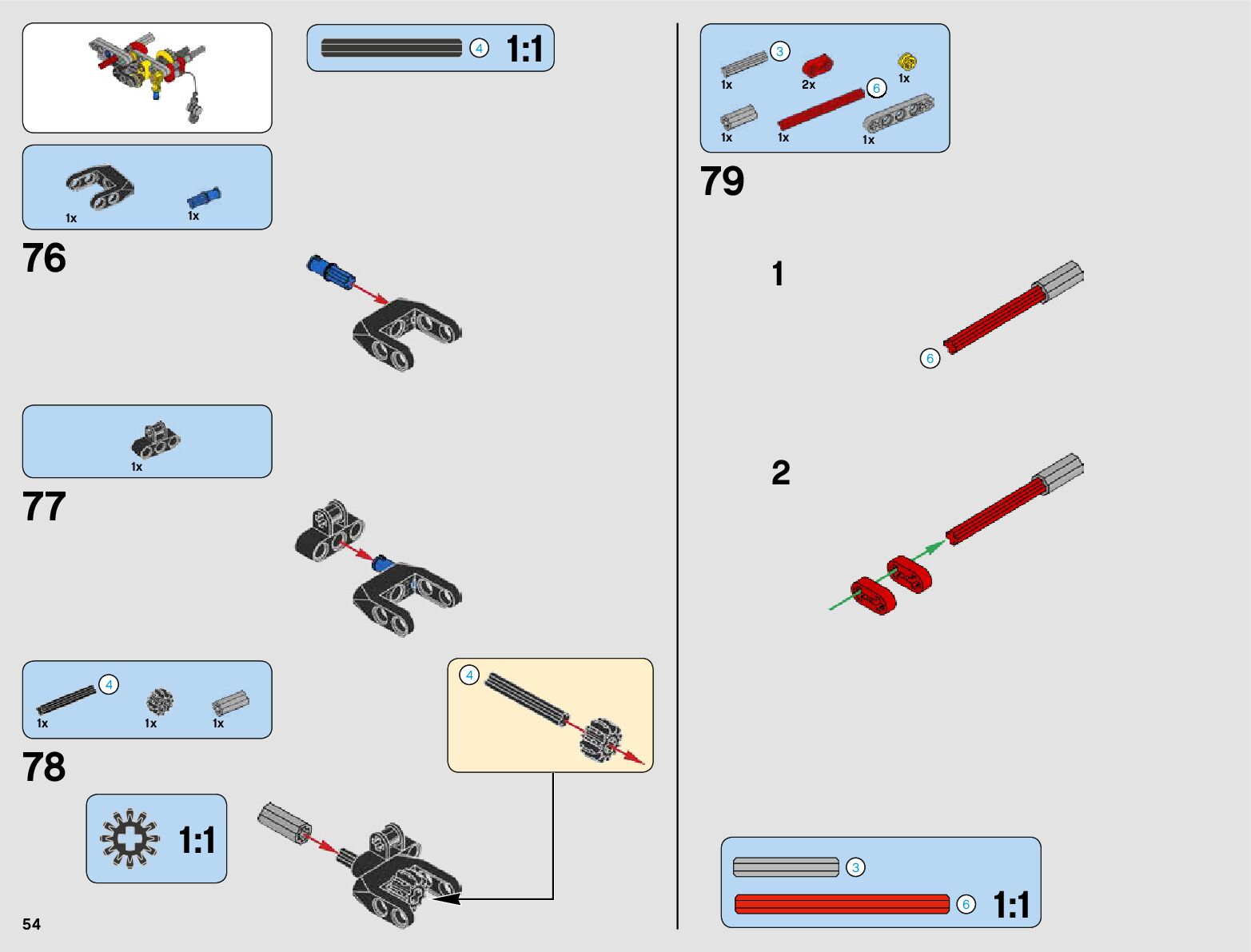 4 1:1

1x 1x

76

1x

77

4
1x 1x 1x

78

4

1:1

54

3
1x 2x 1x
6
1x 1x 1x

79

1

6

2

3
6 1:1