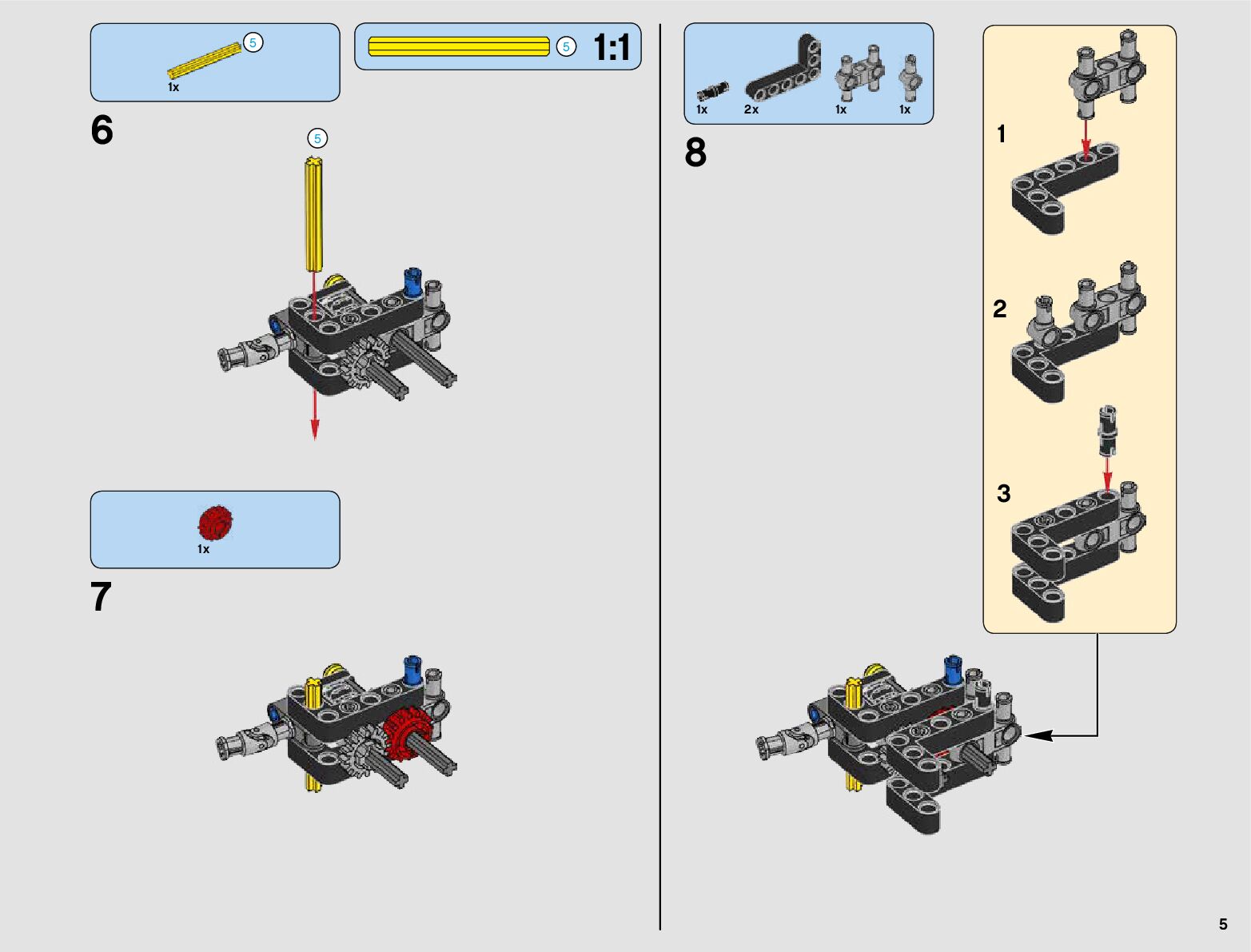 5
1x

5
1:1

6

5

1x

7

1x 2x 1x 1x

8

1

2

3

5