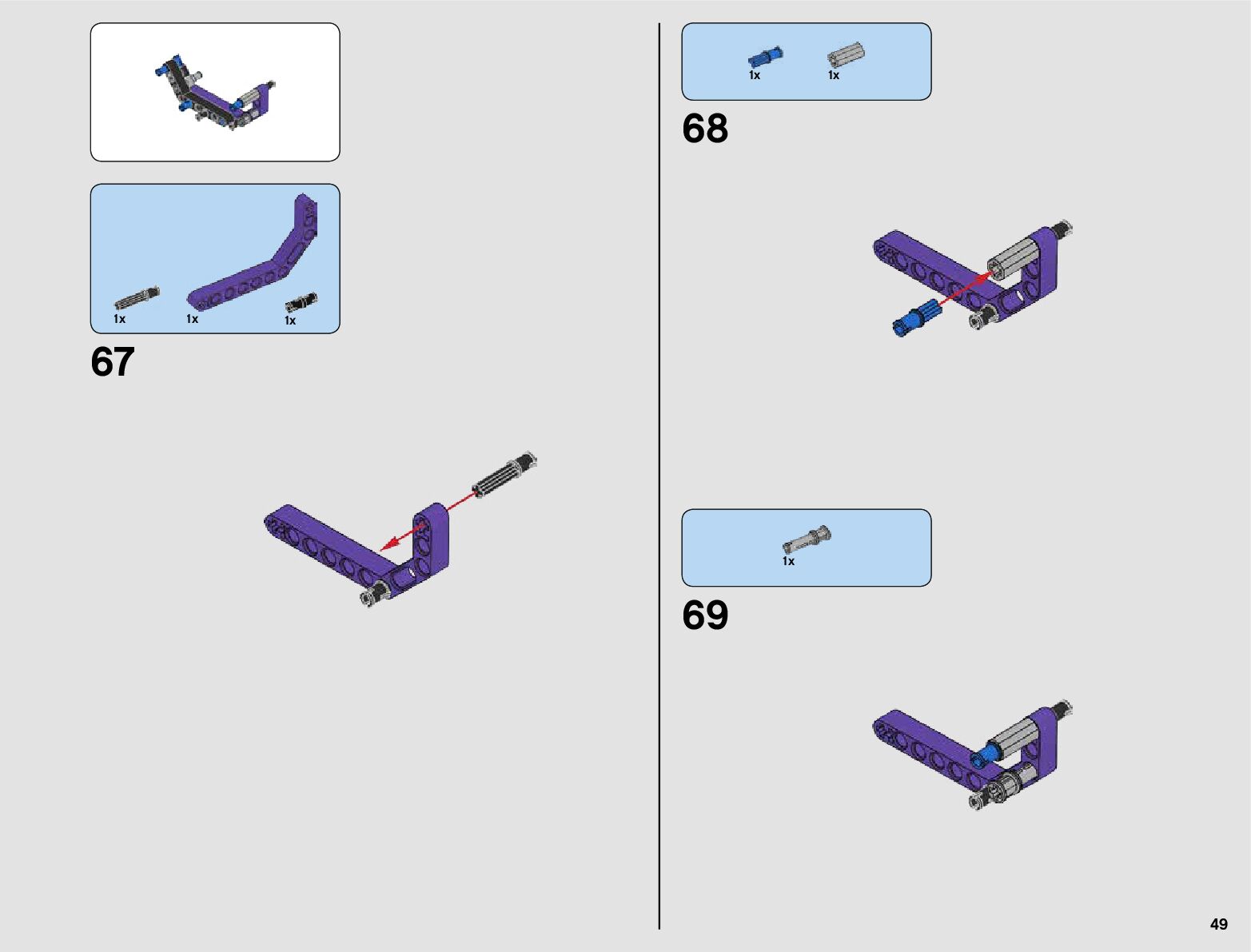 1x 1x 1x

67

1x 1x

68

1x

69

49