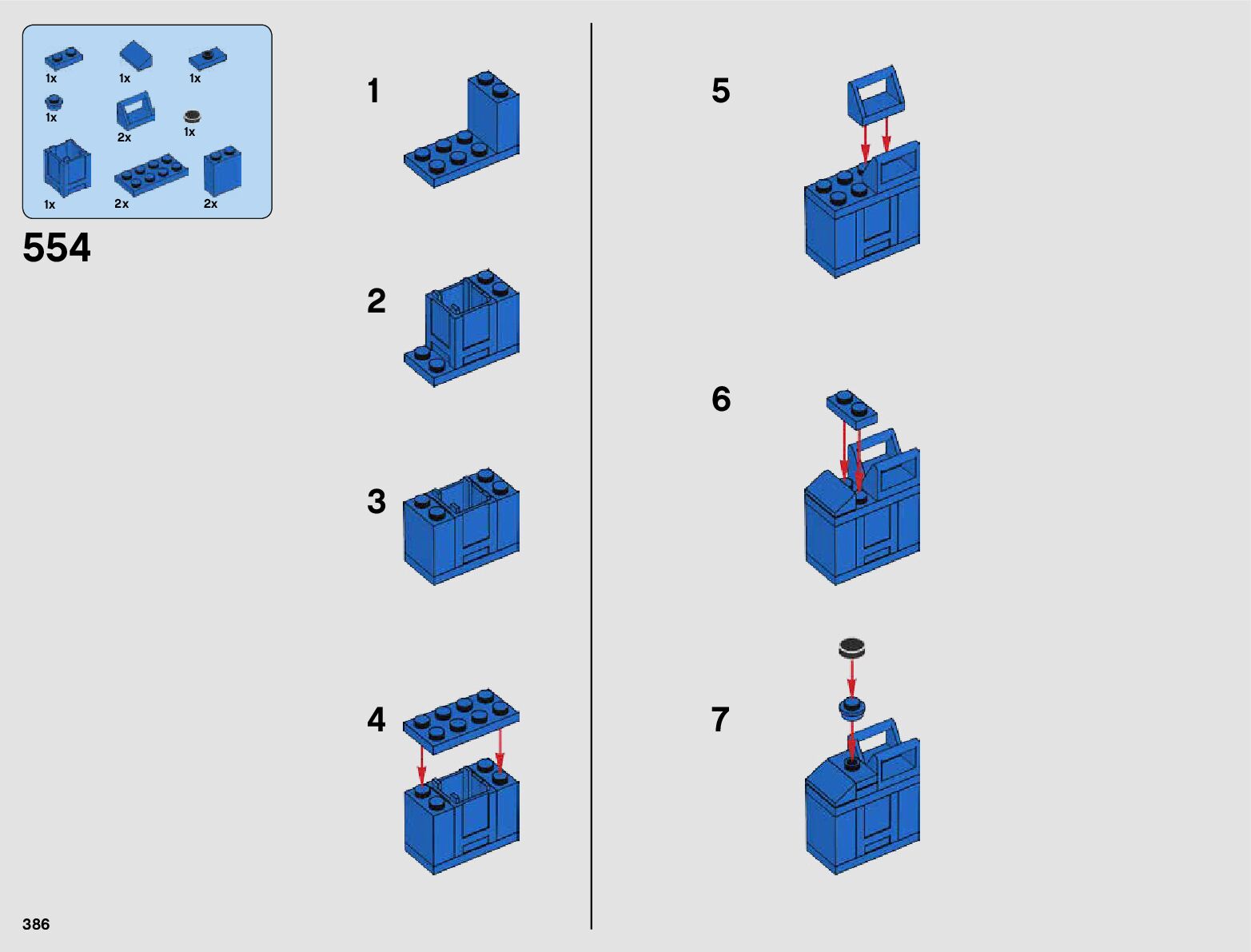 1x
1x
1x
1x
2x
1x
1x
2x
2x

554

1

2

3

4

5

6

7

386