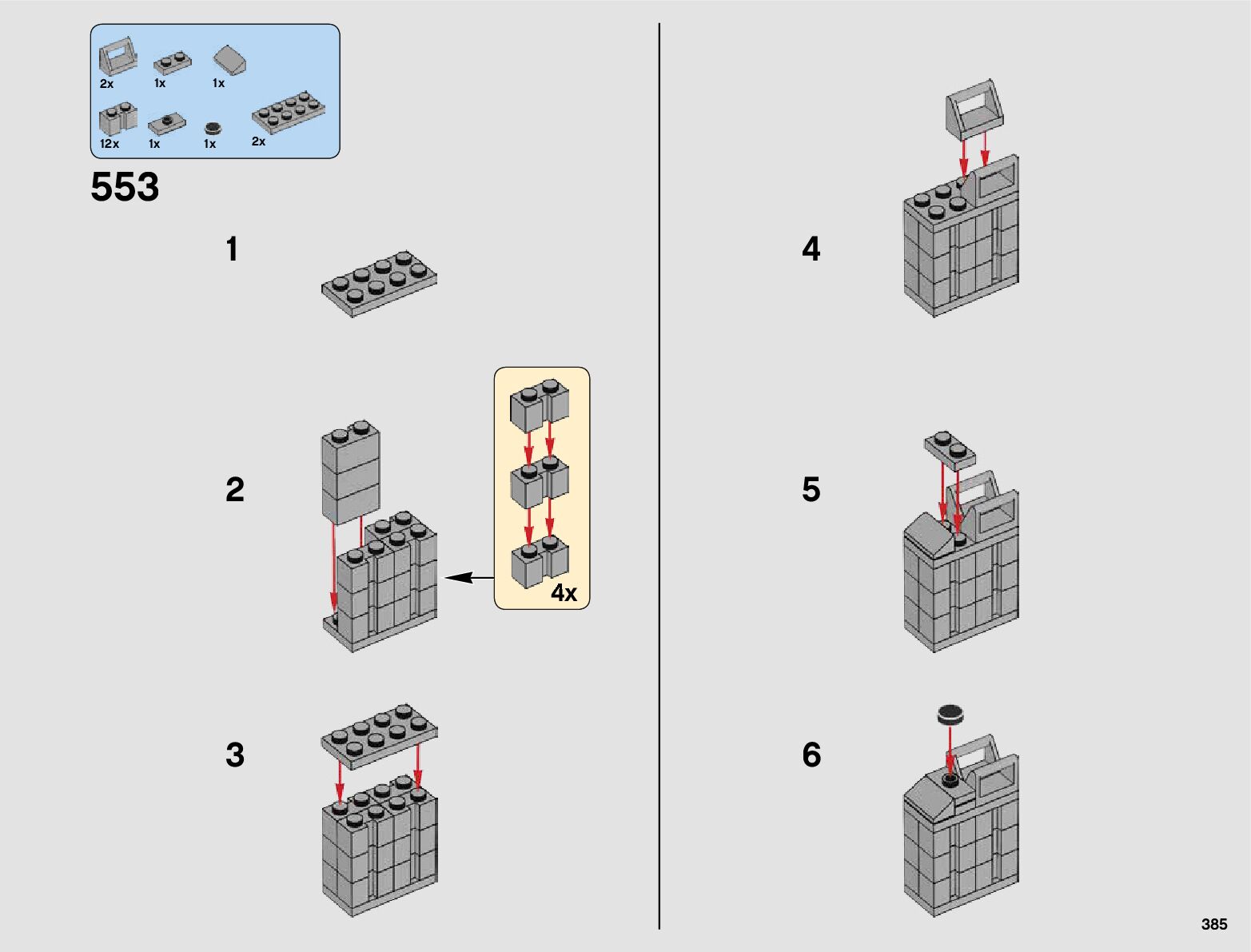 2x 1x 1x
12x 1x 1x 2x

553

1

2

4x

3

4

5

6

385