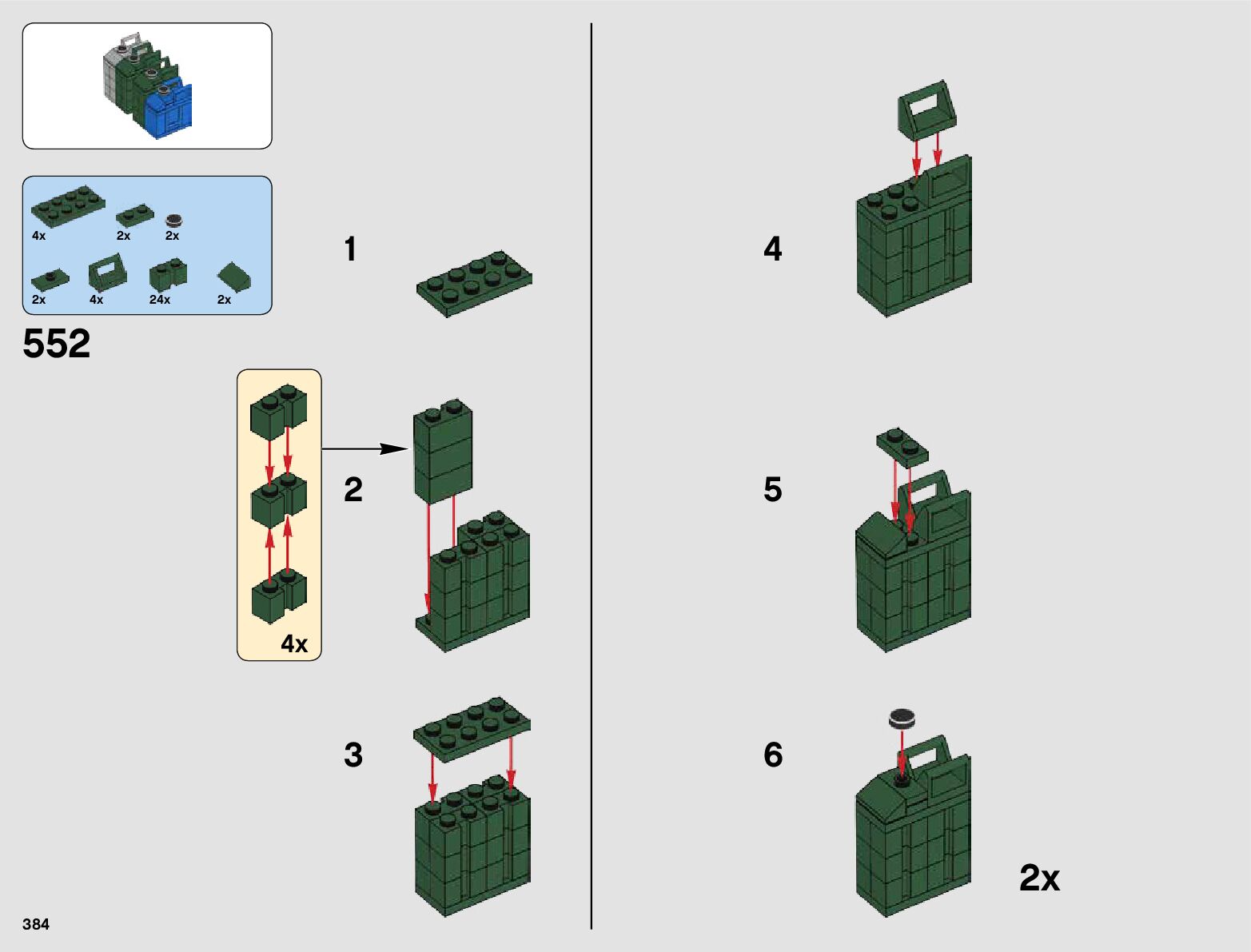 4x 2x 2x
2x 4x 24x 2x

552

1

4x

2

3

4

5

6

2x

384