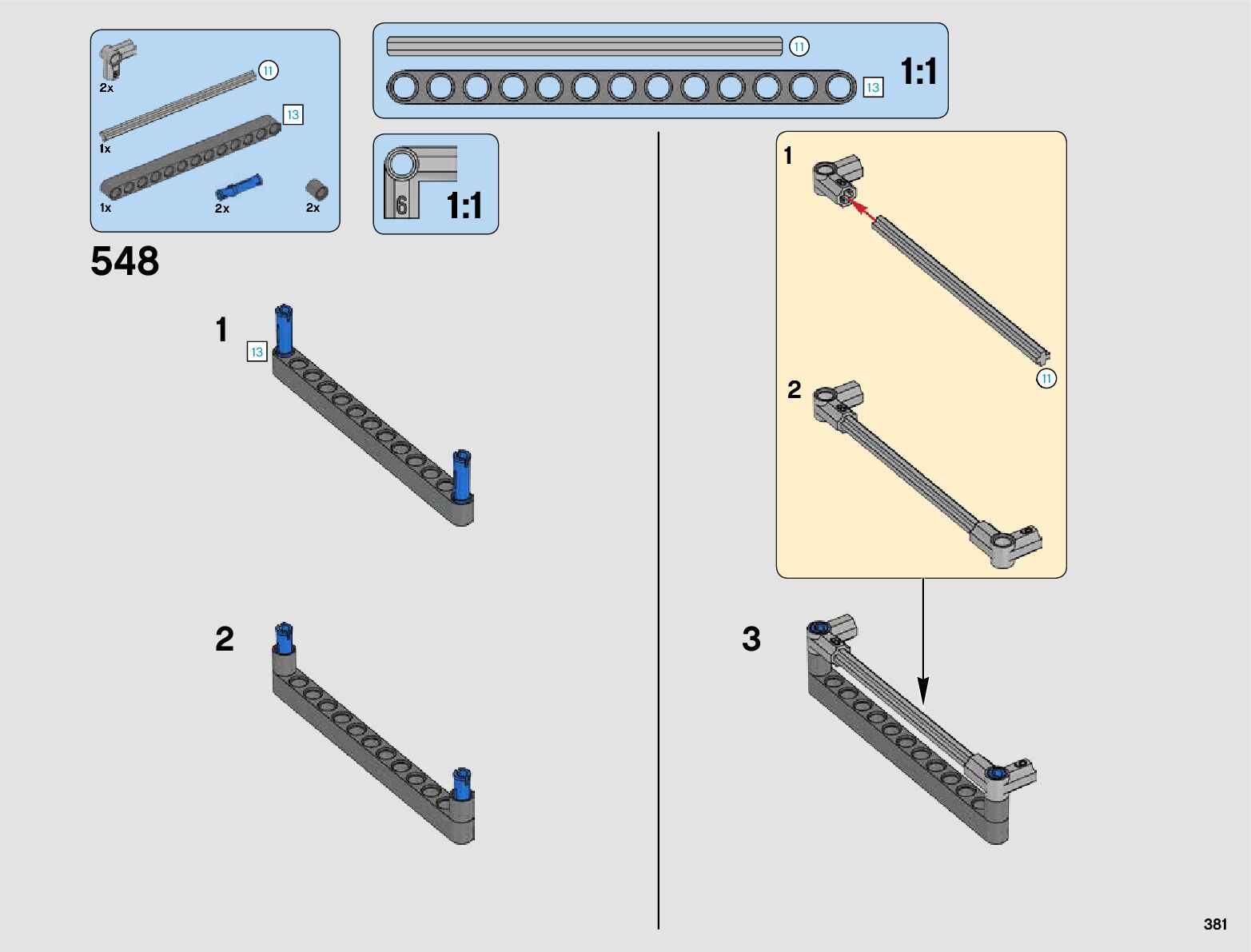 2x

11

13

1x

1x

2x

2x

11

13

1:1

6

1:1

548

1

13

2

1

11

2

3

381