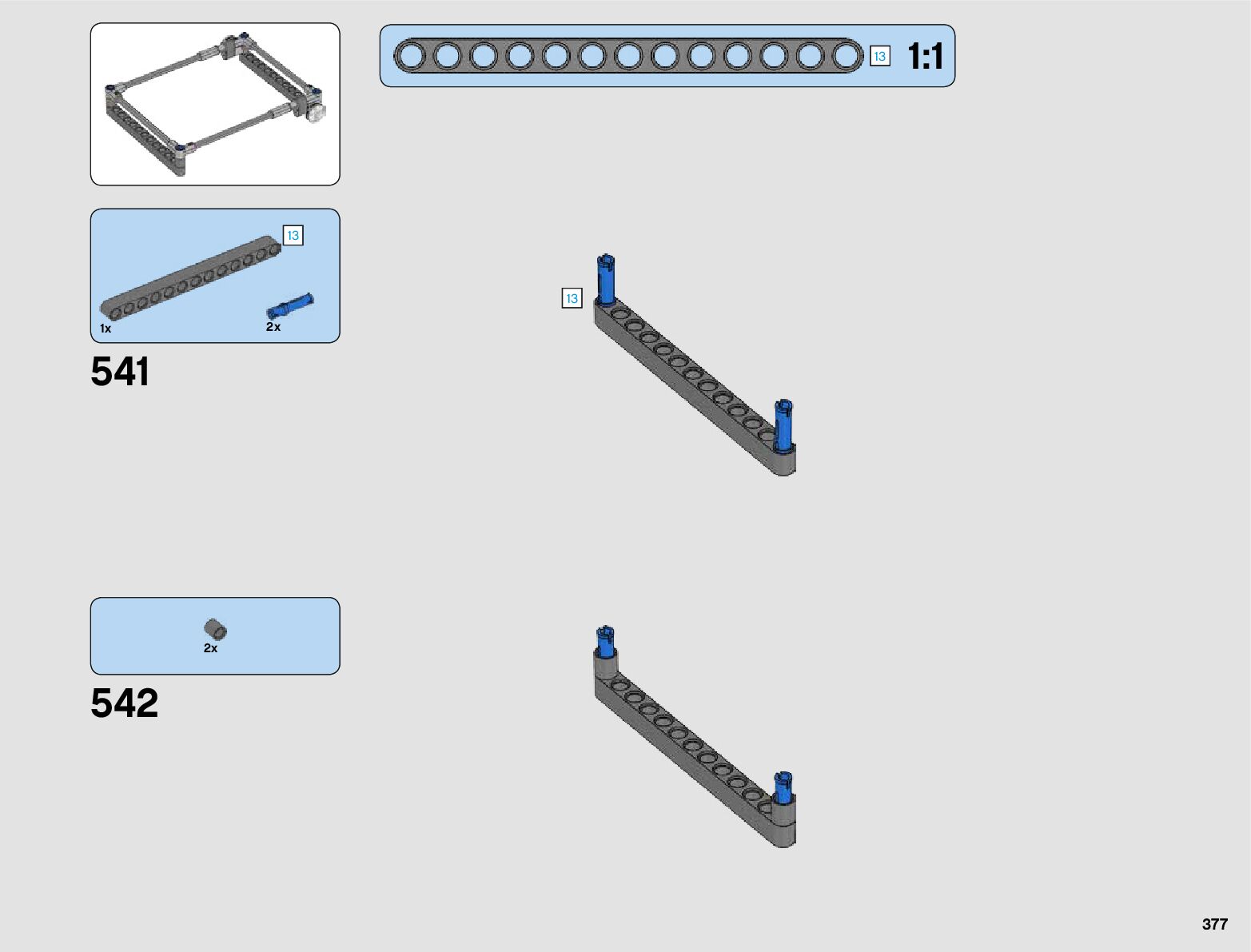 13 1:1

13
1x
2x
541

13

2x
542

377