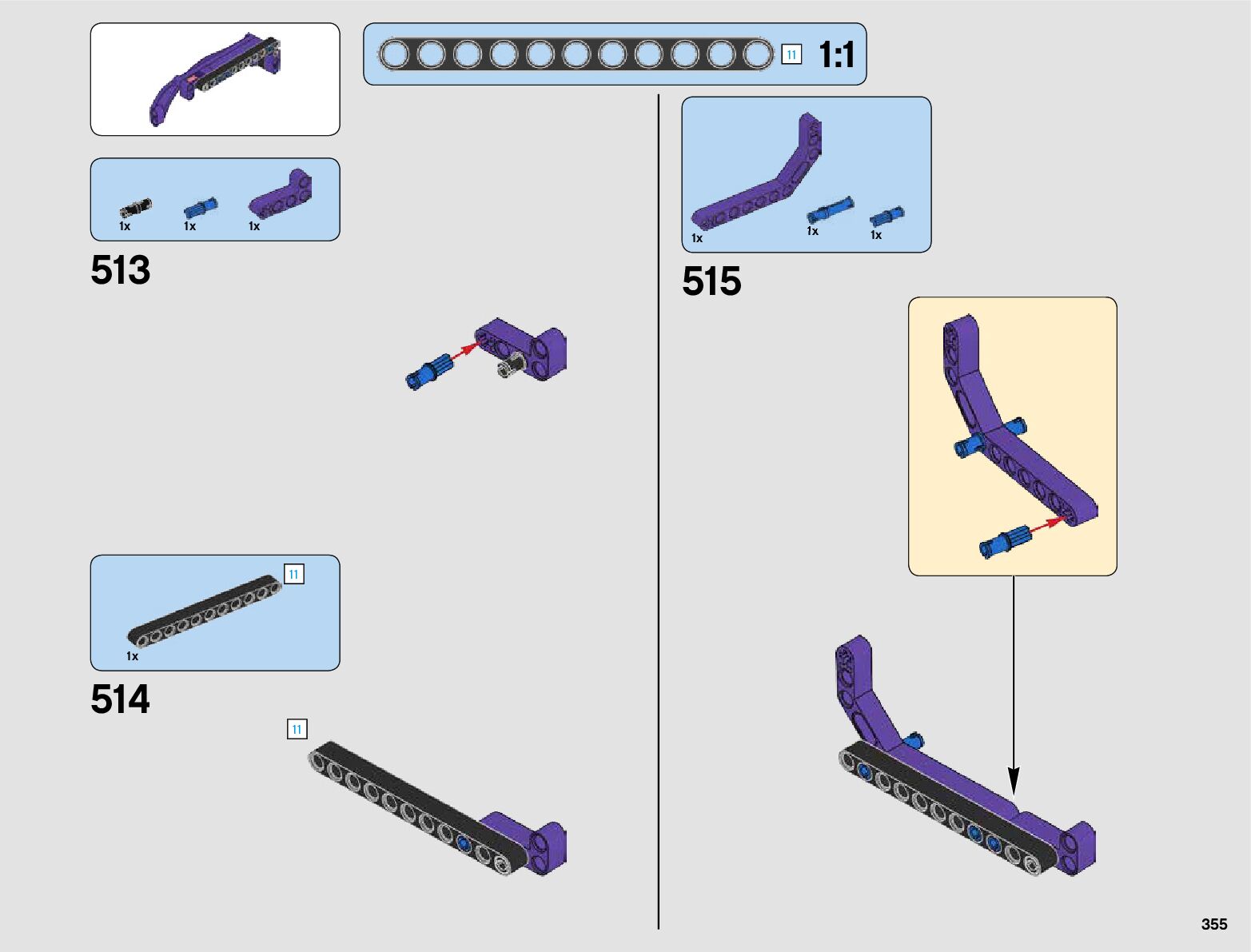 11 1:1

1x 1x 1x

513

11

1x

514

11

1x 1x 1x

515

355