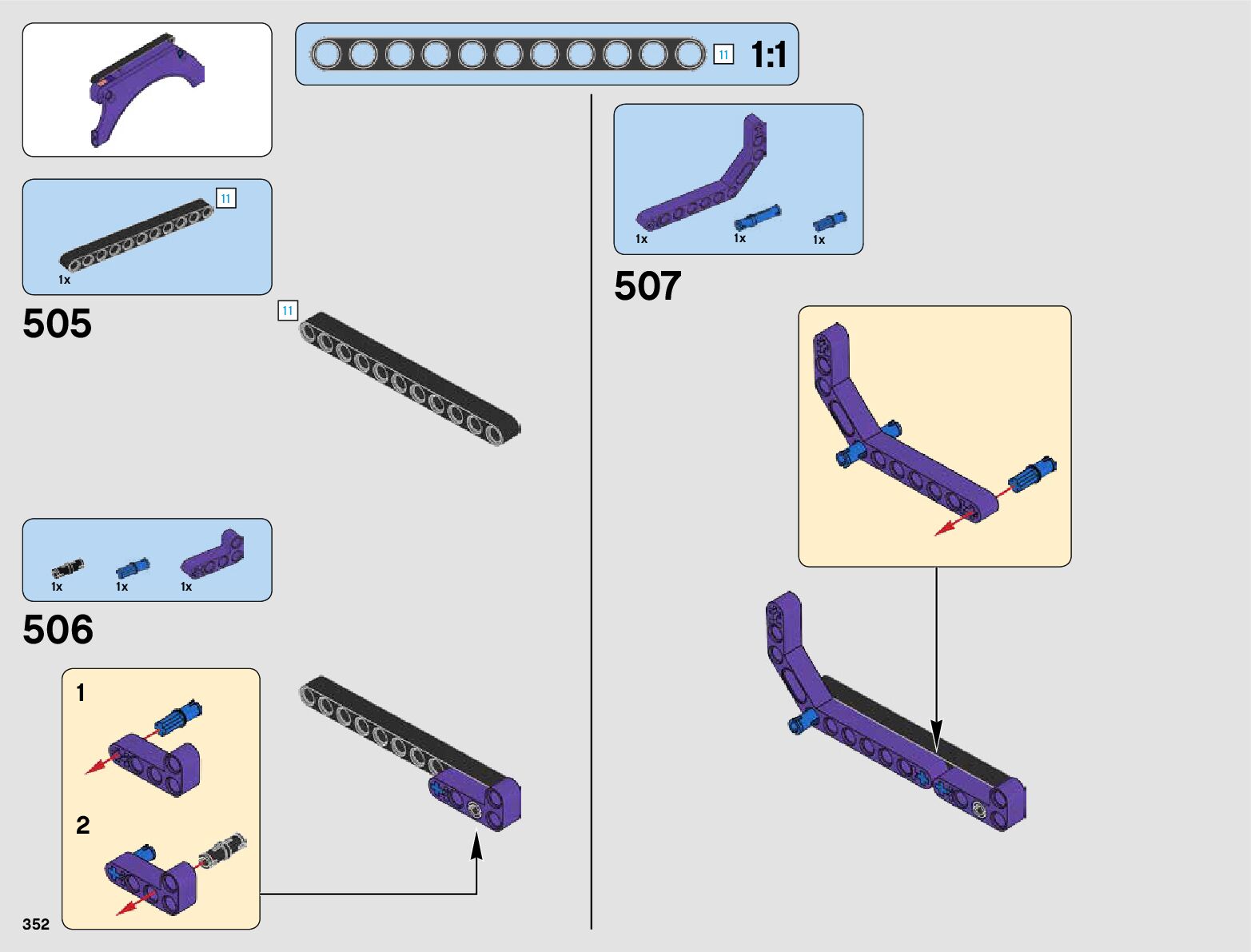 11 1:1

11
1x

505

11

1x 1x 1x

506

1
2

1x 1x 1x

507

352