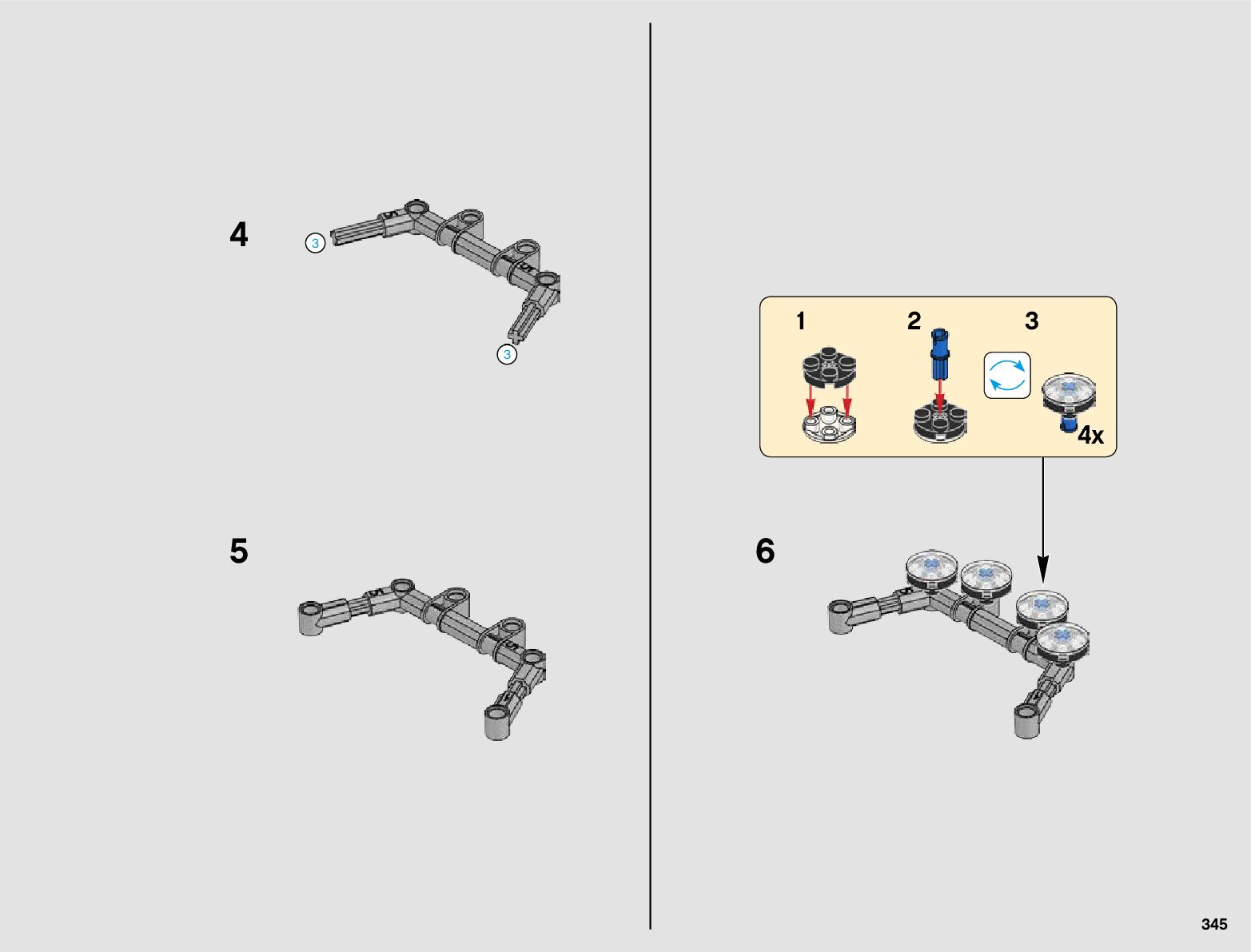 4

3

3

5

1 2 3

4x

6

345