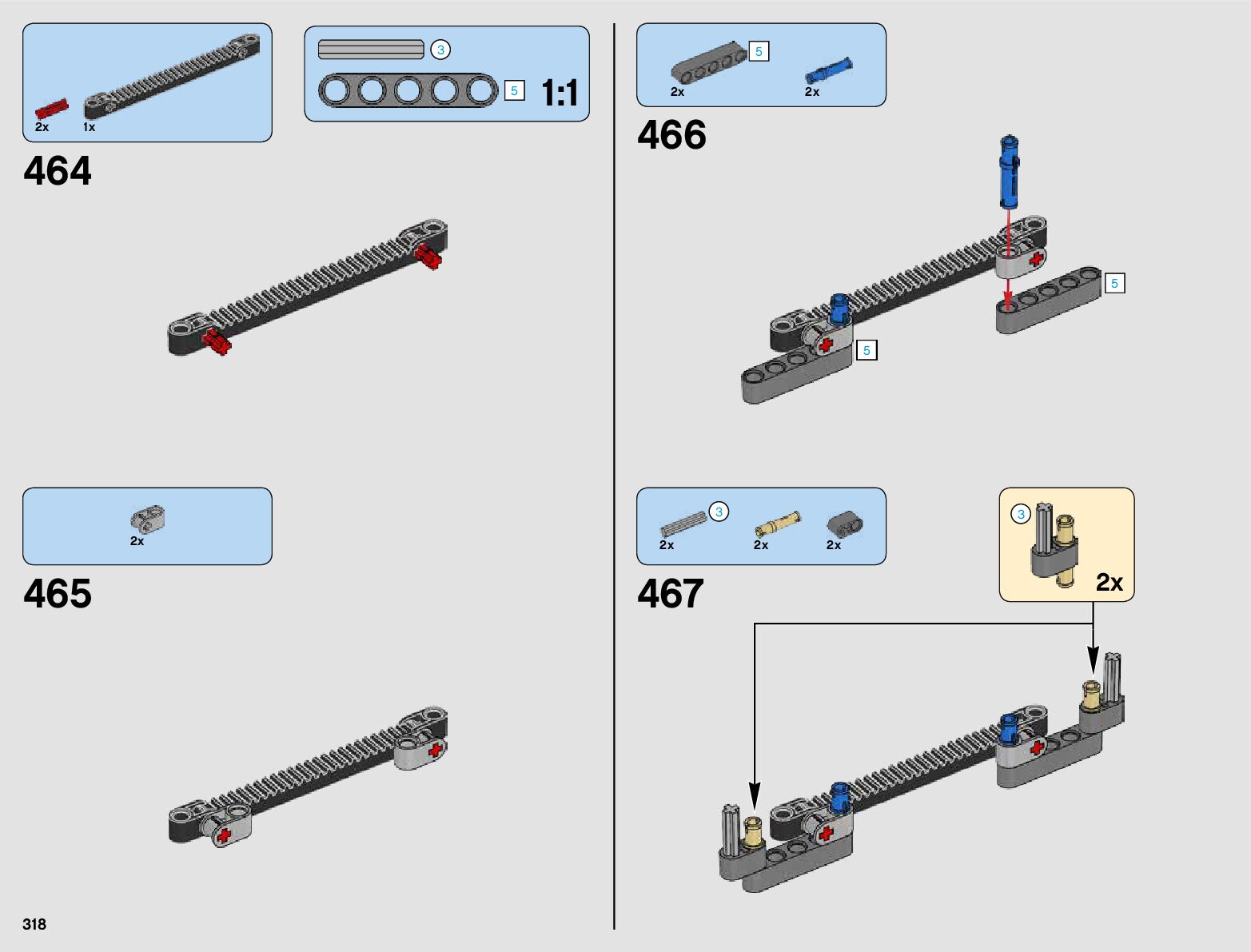 2x 1x

3

5

1:1

464

2x

465

318

5

2x 2x

466

5

5

3

2x 2x 2x

467

3

2x